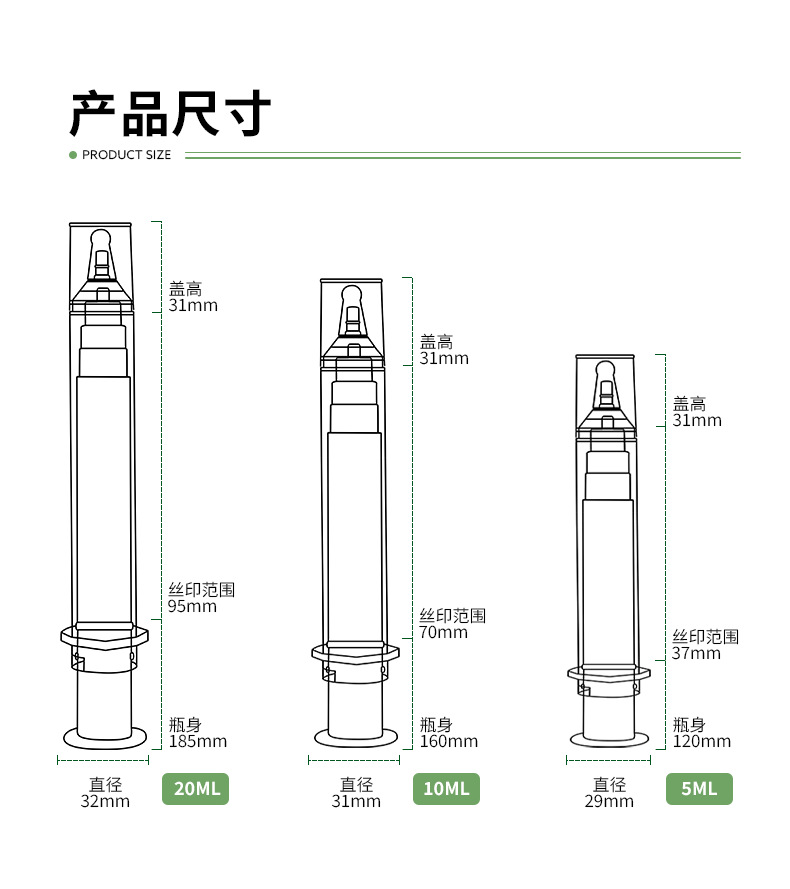 产品尺寸
PRODUCT SIZE

盖高
31mm

丝印范围
95mm

瓶身
185mm

直径
32mm

20ML

盖高
31mm

丝印范围
70mm

瓶身
160mm

直径
31mm

10ML

盖高
31mm

丝印范围
37mm

瓶身
120mm

直径
29mm

5ML