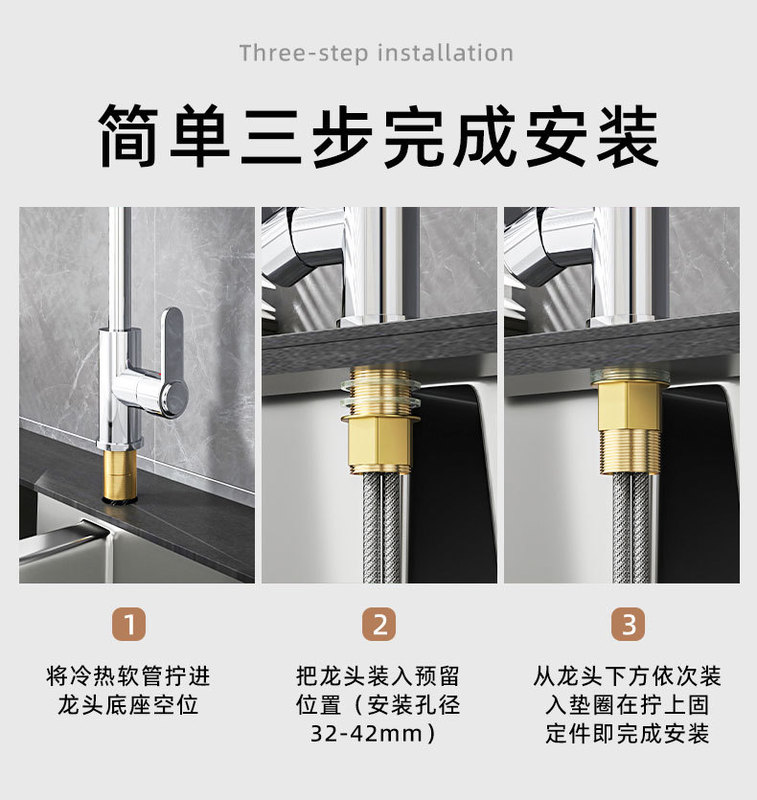 Three-step installation

简单三步完成安装

1

将冷热软管拧进龙头底座空位

2

把龙头装入预留位置（安装孔径32-42mm）

3

从龙头下方依次装入垫圈在拧上固定件即完成安装