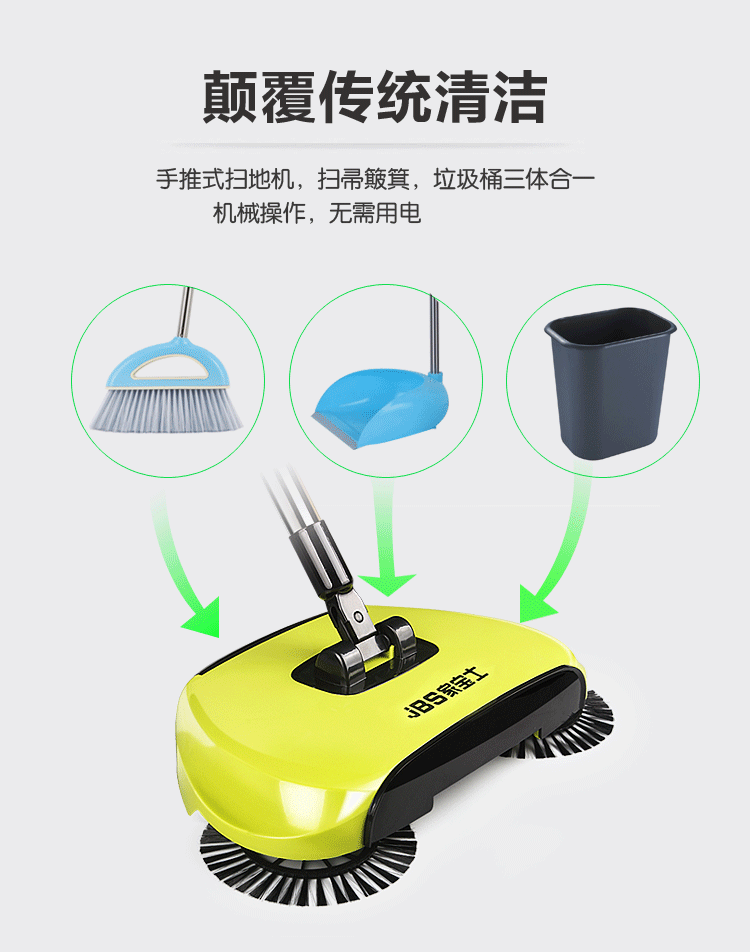 颠覆传统清洁

手推式扫地机，扫帚簸箕，垃圾桶三体合一
机械操作，无需用电

JBS家宝士