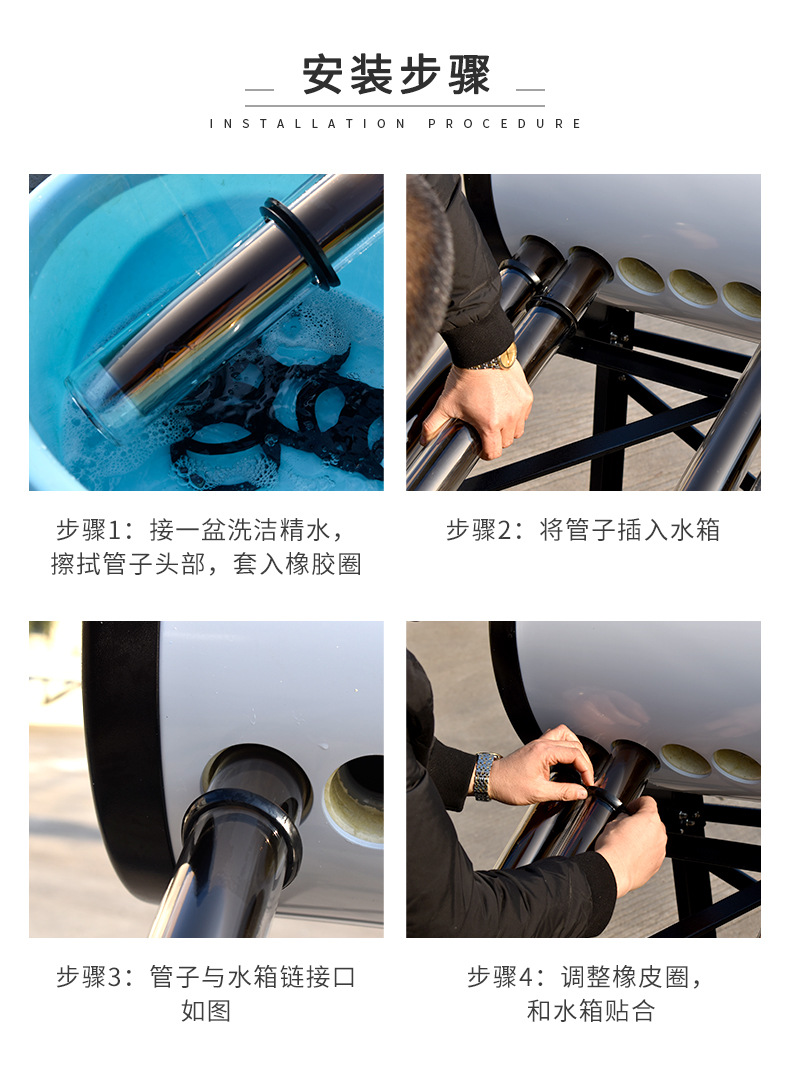 安装步骤

INSTALLATION PROCEDURE

步骤1：接一盆洗洁精水，擦拭管子头部，套入橡胶圈

步骤2：将管子插入水箱

步骤3：管子与水箱链接口如图

步骤4：调整橡皮圈，和水箱贴合