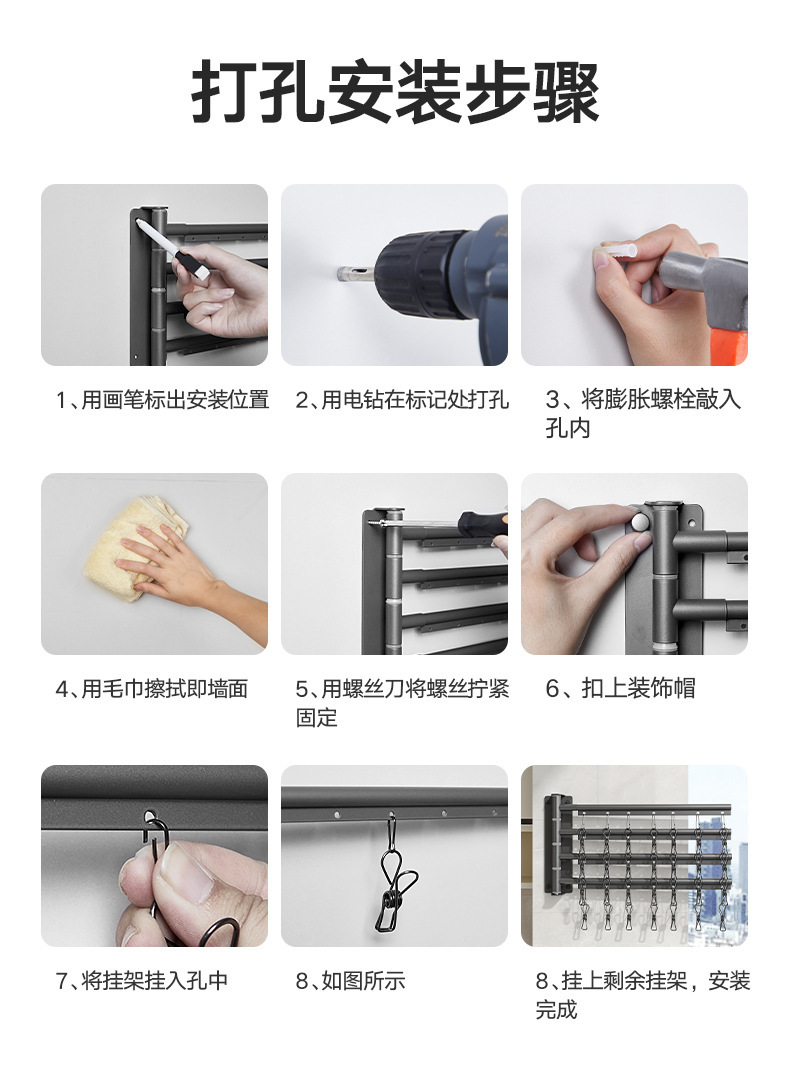 打孔安装步骤

1、用画笔标出安装位置

2、用电钻在标记处打孔

3、将膨胀螺栓敲入孔内

4、用毛巾擦拭即墙面

5、用螺丝刀将螺丝拧紧固定

6、扣上装饰帽

7、将挂架挂入孔中

8、如图所示

8、挂上剩余挂架，安装完成