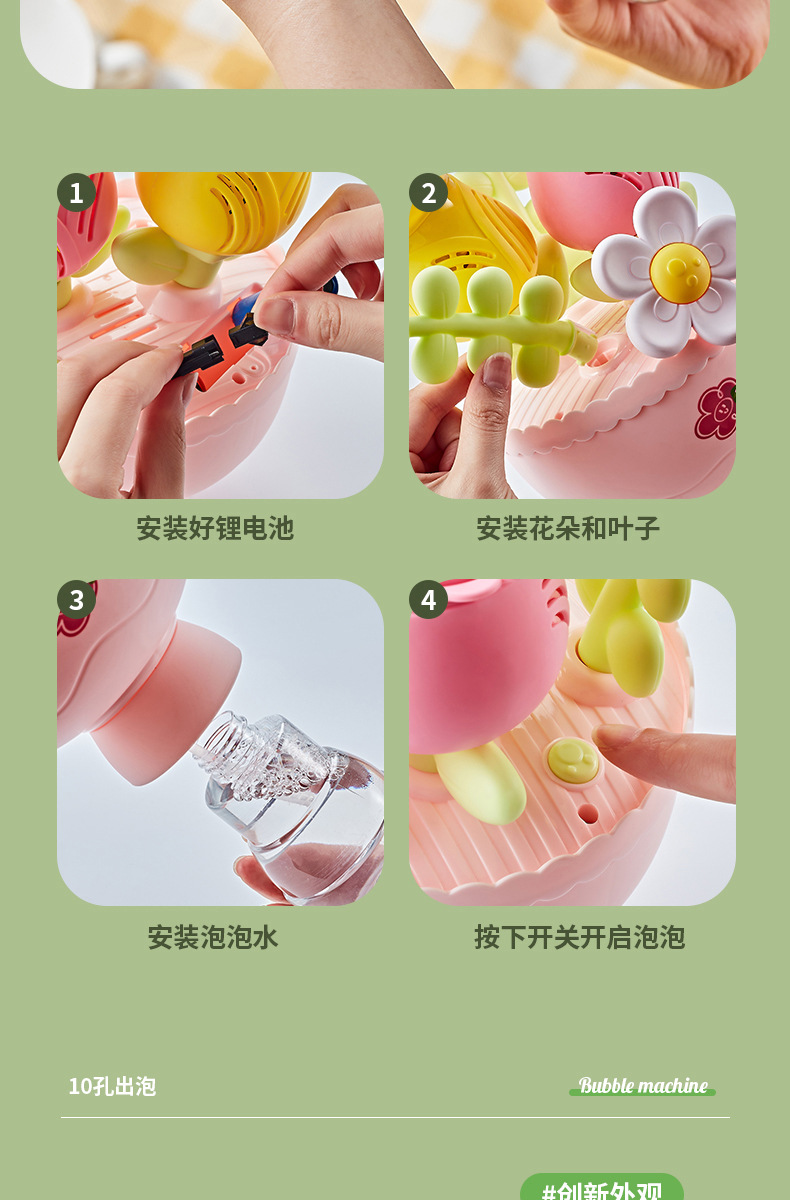 1
安装好锂电池

2
安装花朵和叶子

3
安装泡泡水

4
按下开关开启泡泡

10孔出泡

Bubble machine

#创新外观