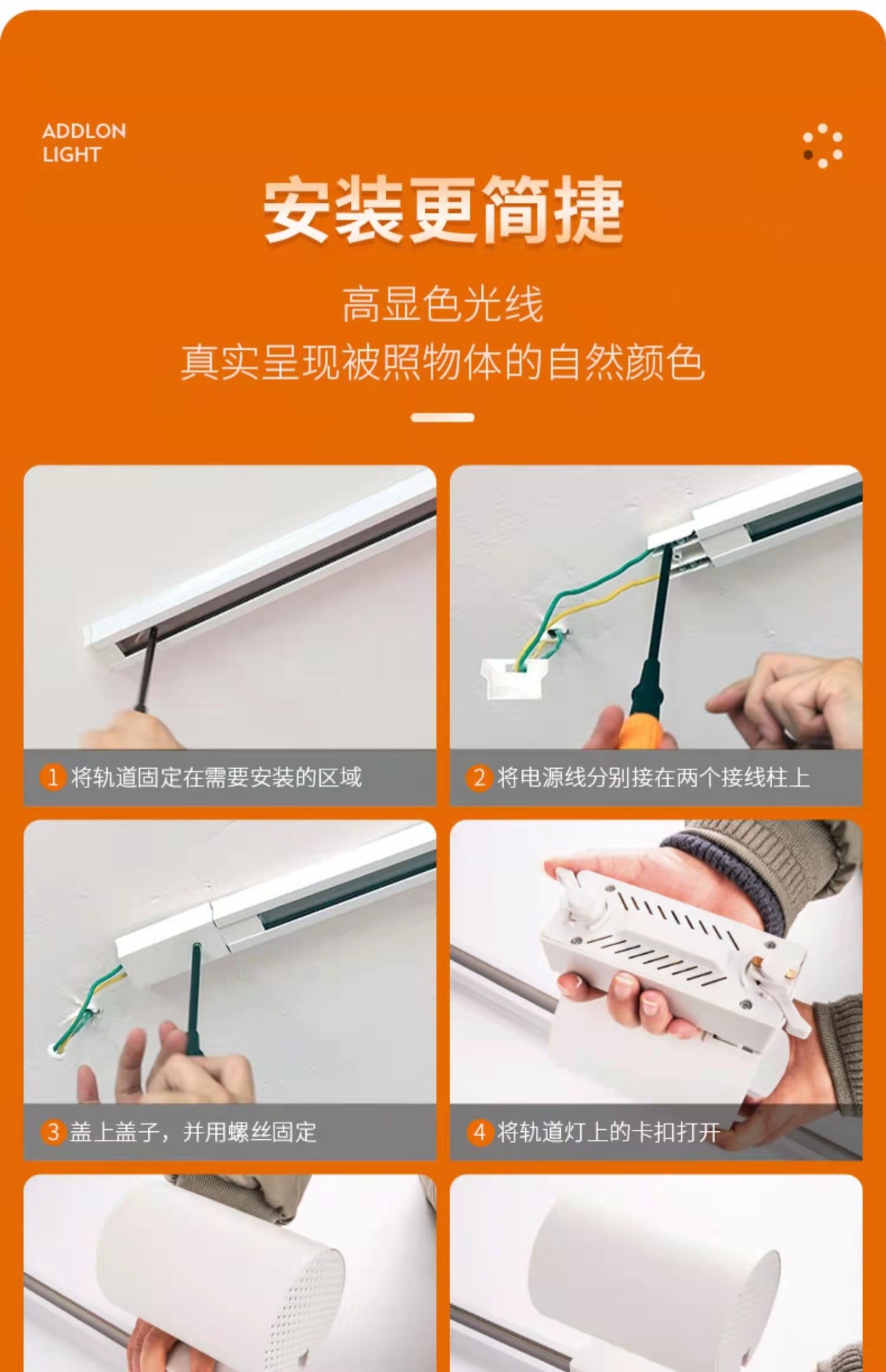 ADDLON
LIGHT

安装更简捷

高显色光线
真实呈现被照物体的自然颜色

1 将轨道固定在需要安装的区域

2 将电源线分别接在两个接线柱上

3 盖上盖子，并用螺丝固定

4 将轨道灯上的卡扣打开