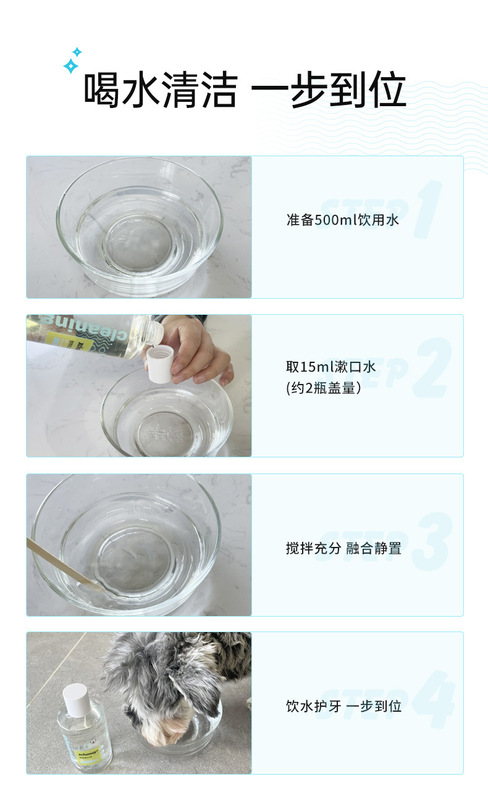 喝水清洁 一步到位

STEP 1
准备500ml饮用水

cleaning
STEP 2
取15ml漱口水
(约2瓶盖量)

STEP 3
搅拌充分 融合静置

STEP 4
饮水护牙 一步到位