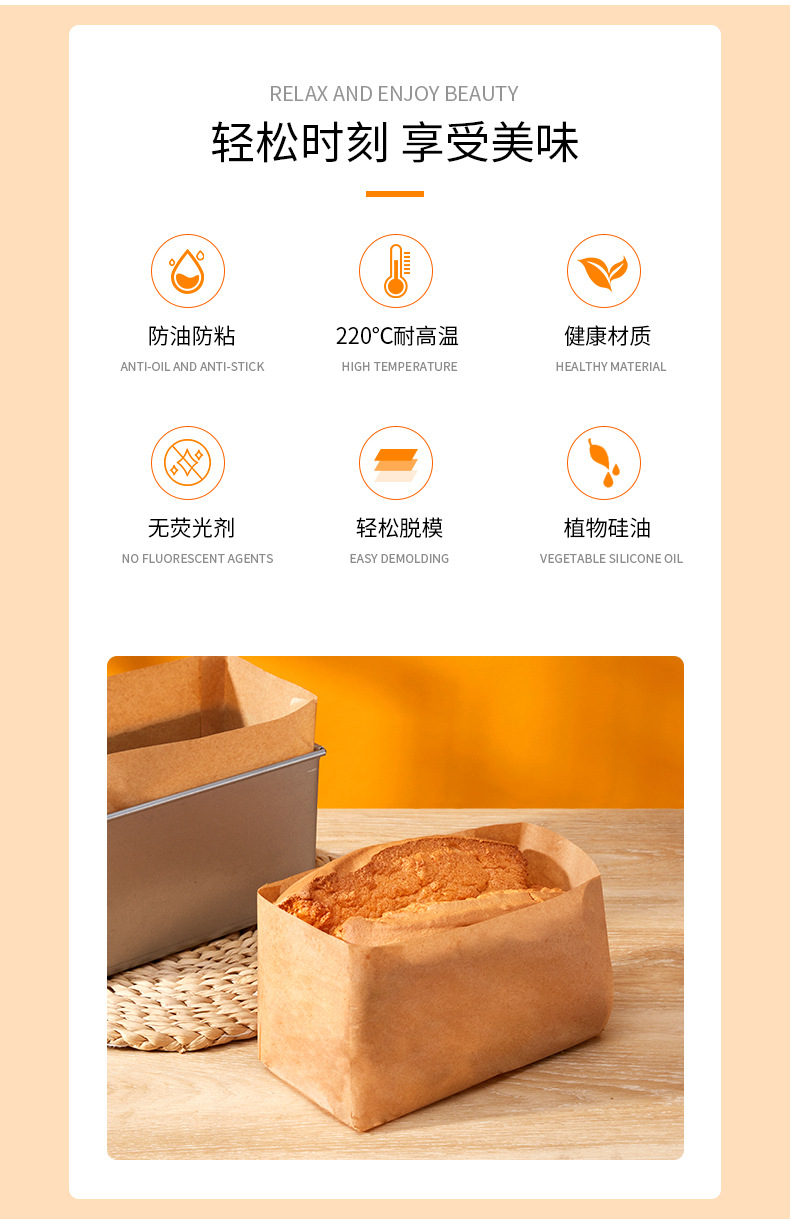 RELAX AND ENJOY BEAUTY

轻松时刻 享受美味

防油防粘
ANTI-OIL AND ANTI-STICK

220°C耐高温
HIGH TEMPERATURE

健康材质
HEALTHY MATERIAL

无荧光剂
NO FLUORESCENT AGENTS

轻松脱模
EASY DEMOLDING

植物硅油
VEGETABLE SILICONE OIL