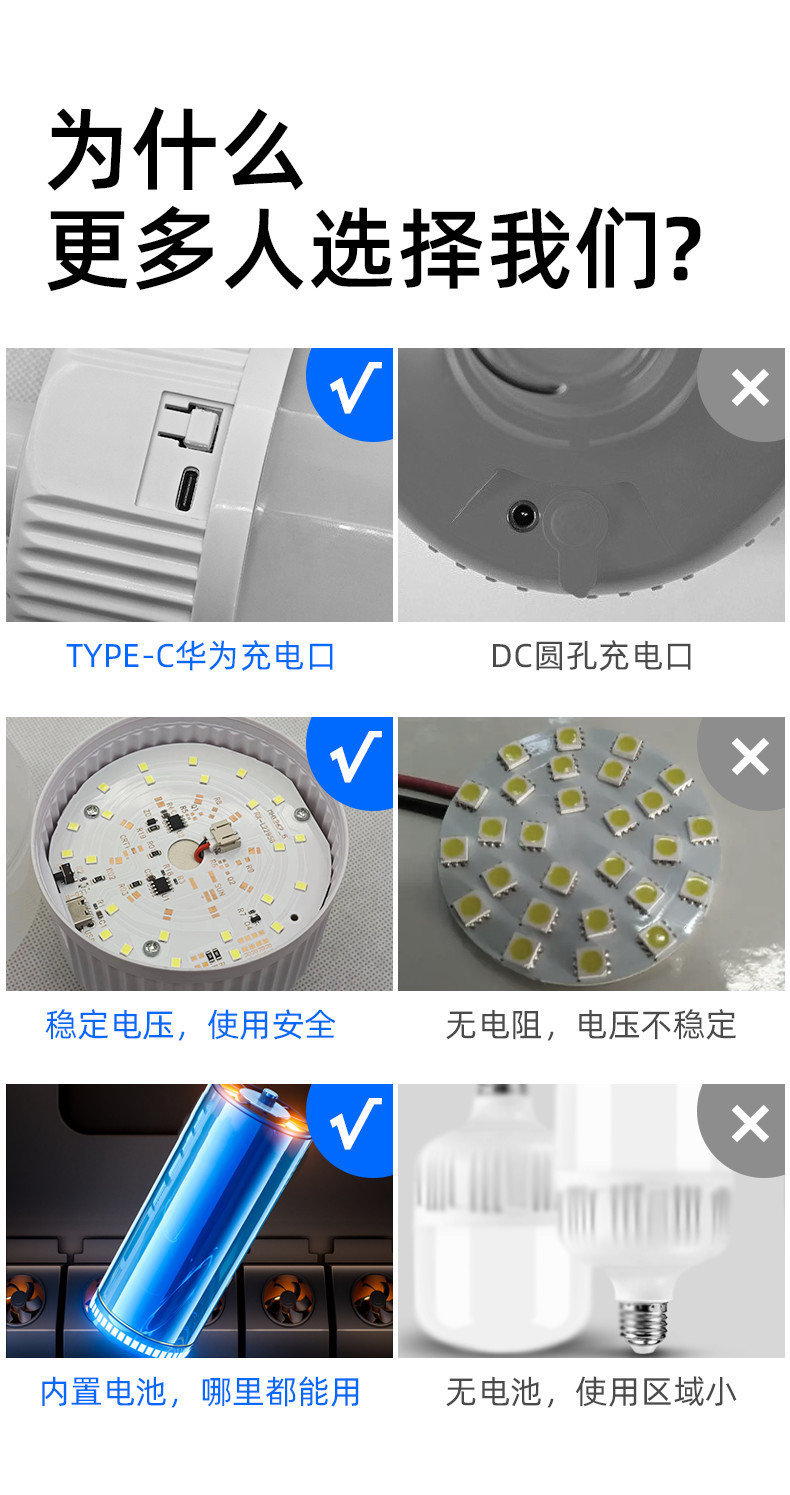 为什么
更多人选择我们?

√

×

TYPE-C华为充电口

DC圆孔充电口

√

×

稳定电压，使用安全

无电阻，电压不稳定

√

×

内置电池，哪里都能用

无电池，使用区域小