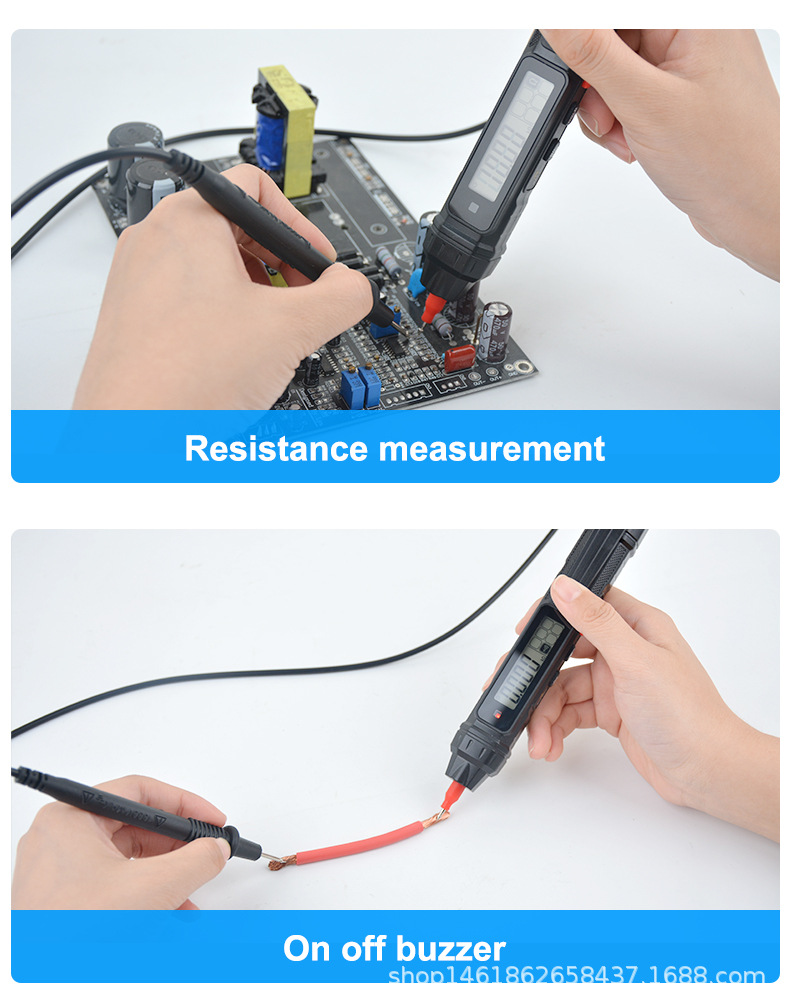 Resistance measurement

On off buzzer

shop1461862658437.1688.com