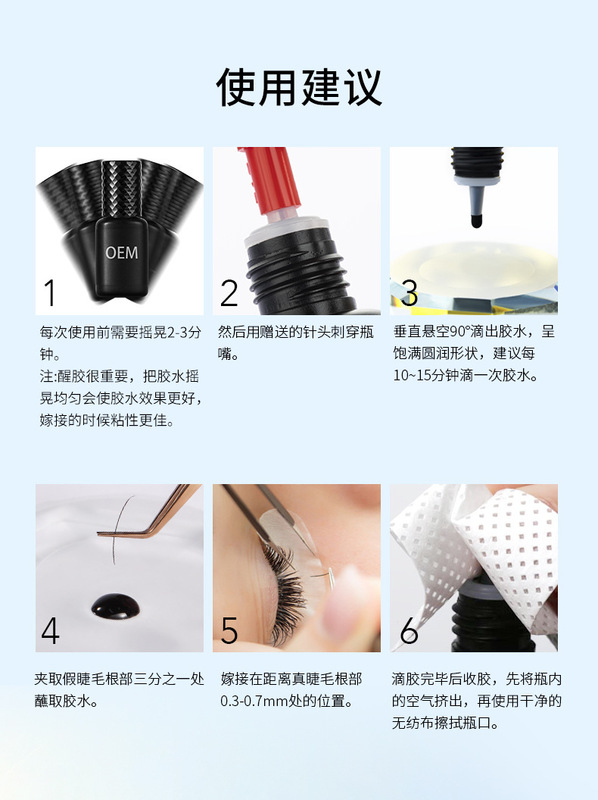 使用建议

OEM

1

每次使用前需要摇晃2-3分钟。
注:醒胶很重要，把胶水摇晃均匀会使胶水效果更好，嫁接的时候粘性更佳。

2

然后用赠送的针头刺穿瓶嘴。

3

垂直悬空90°滴出胶水，呈饱满圆润形状，建议每10~15分钟滴一次胶水。

4

夹取假睫毛根部三分之一处蘸取胶水。

5

嫁接在距离真睫毛根部0.3-0.7mm处的位置。

6

滴胶完毕后收胶，先将瓶内的空气挤出，再使用干净的无纺布擦拭瓶口。