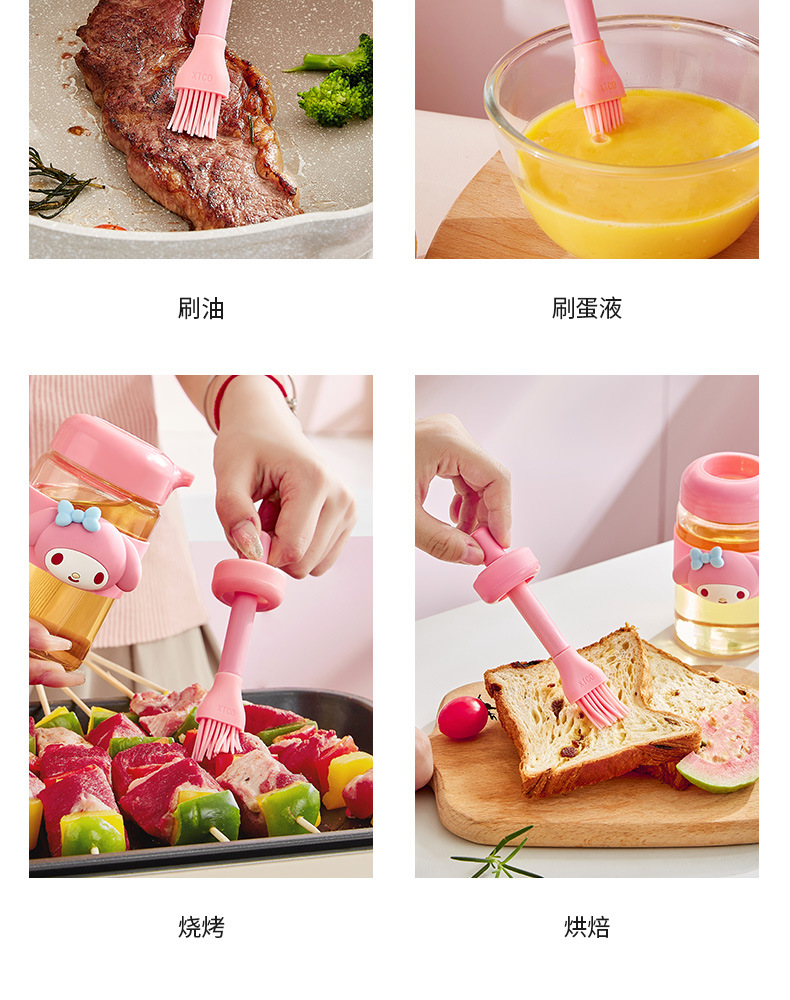 刷油

刷蛋液

烧烤

烘焙