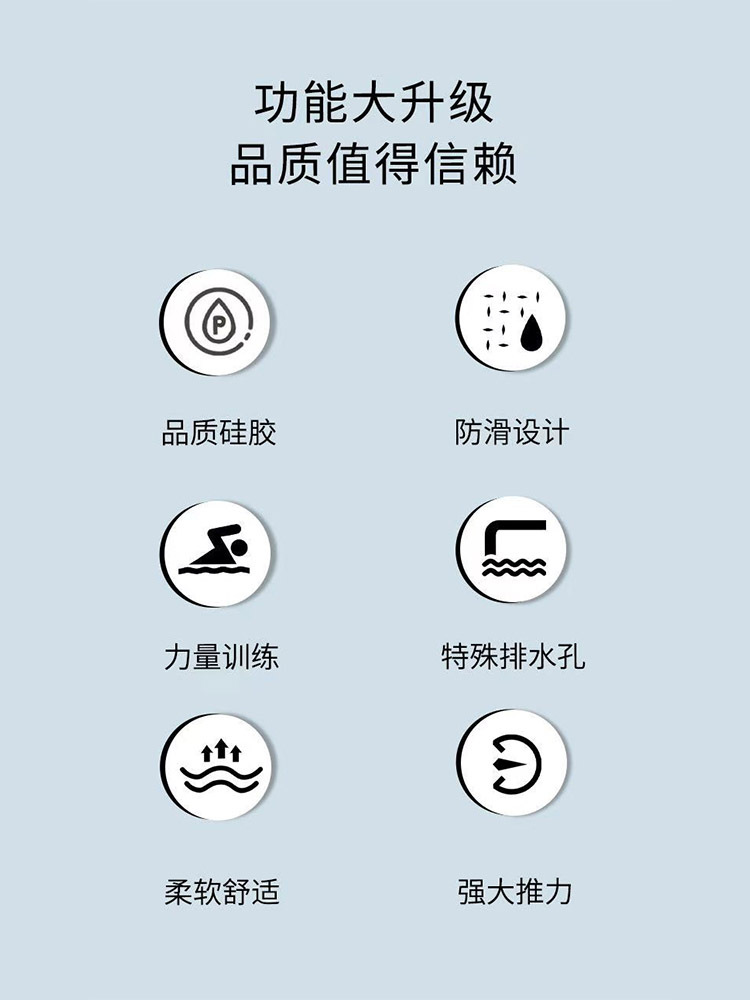 功能大升级
品质值得信赖

品质硅胶

防滑设计

力量训练

特殊排水孔

柔软舒适

强大推力