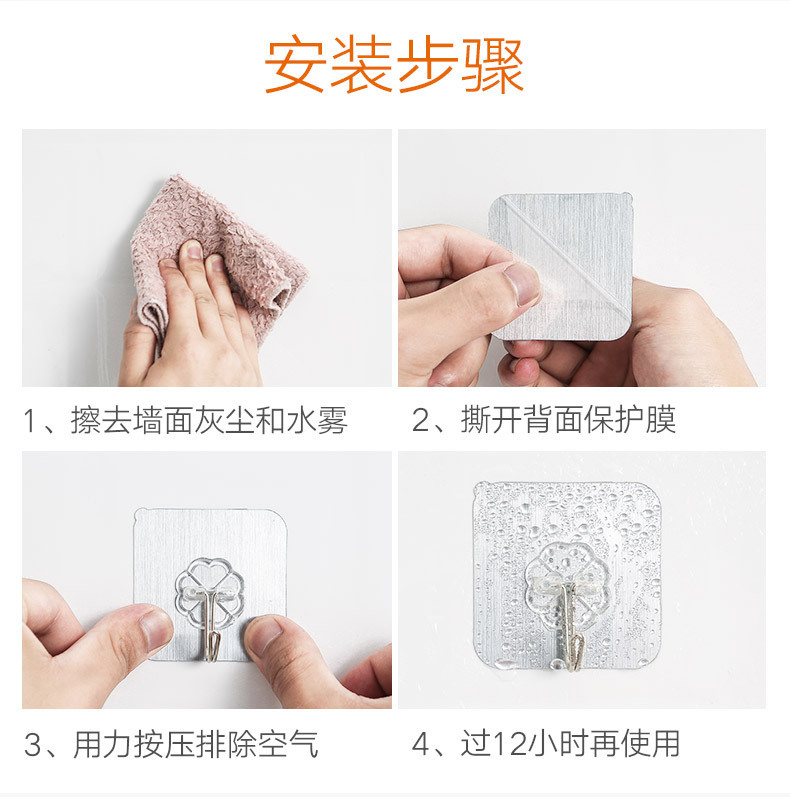 安装步骤

1、擦去墙面灰尘和水雾

2、撕开背面保护膜

3、用力按压排除空气

4、过12小时再使用