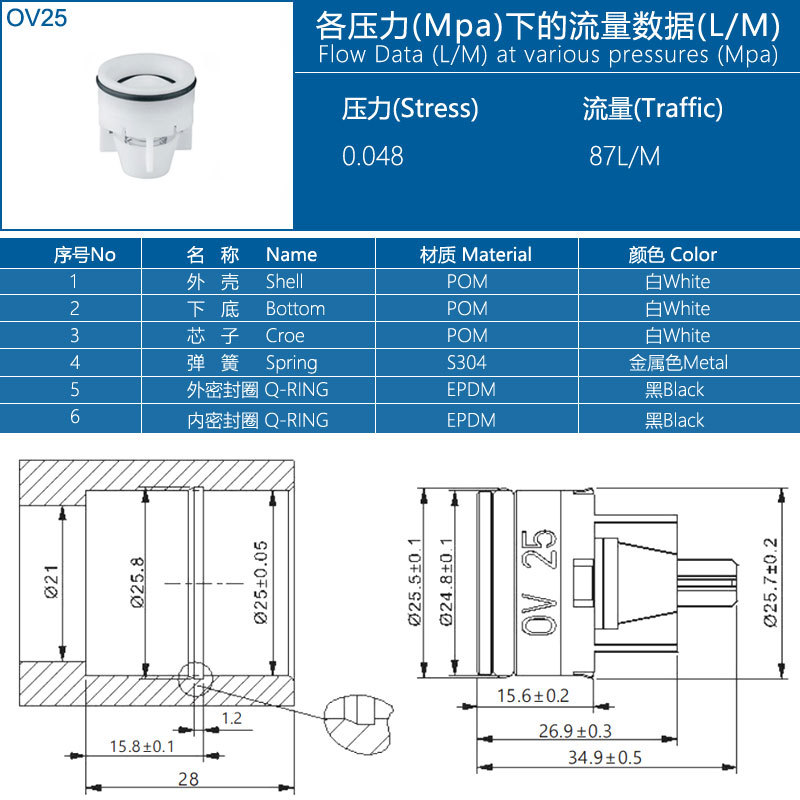 OV25

各压力(Mpa)下的流量数据(L/M)
Flow Data (L/M) at various pressures (Mpa)

| 压力(Stress) | 流量(Traffic) |
|---|---|
| 0.048 | 87L/M |

| 序号No | 名 称 Name | 材质 Material | 颜色 Color |
|---|---|---|---|
| 1 | 外 壳 Shell | POM | 白White |
| 2 | 下 底 Bottom | POM | 白White |
| 3 | 芯 子 Croe | POM | 白White |
| 4 | 弹 簧 Spring | S304 | 金属色Metal |
| 5 | 外密封圈 Q-RING | EPDM | 黑Black |
| 6 | 内密封圈 Q-RING | EPDM | 黑Black |

Ø21
Ø25.8
Ø25±0.05
1.2
15.8±0.1
28

Ø25.5±0.1
Ø24.8±0.1
OV 25
Ø25.7±0.2
15.6±0.2
26.9±0.3
34.9±0.5