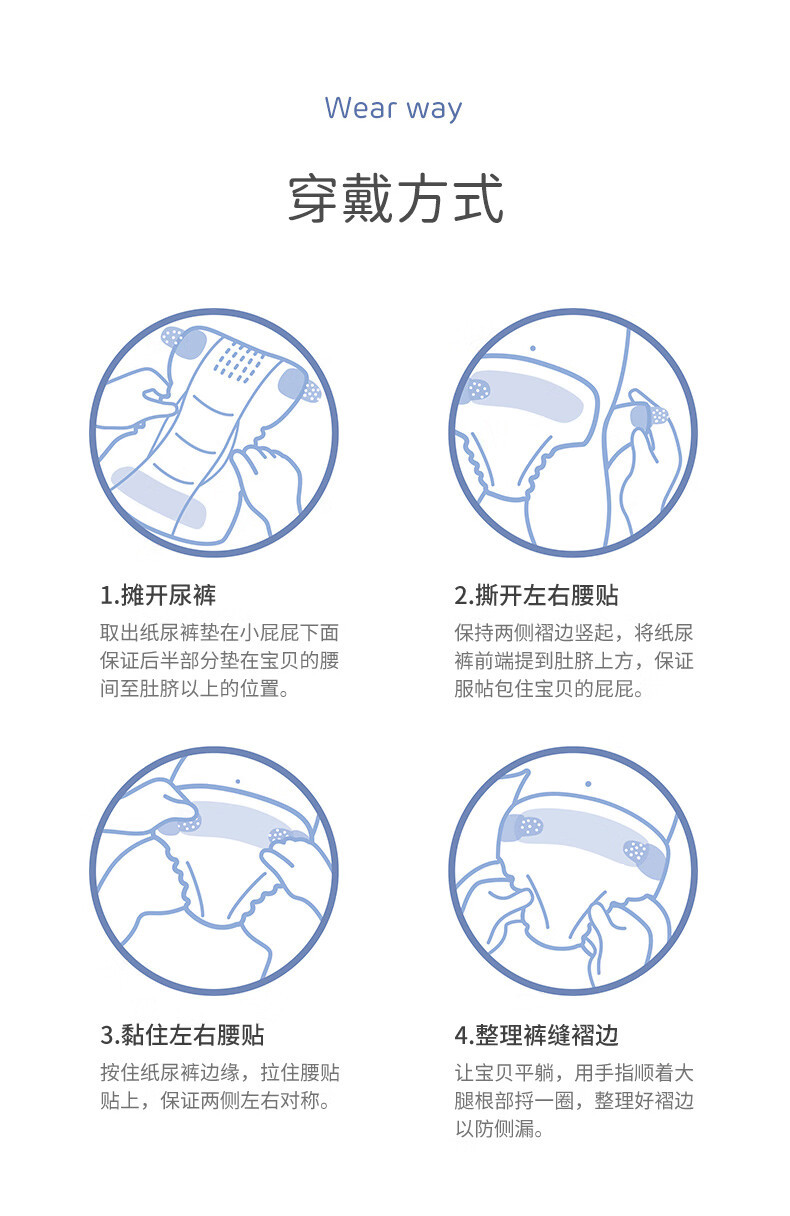 Wear way

穿戴方式

1.摊开尿裤

取出纸尿裤垫在小屁屁下面保证后半部分垫在宝贝的腰间至肚脐以上的位置。

2.撕开左右腰贴

保持两侧褶边竖起，将纸尿裤前端提到肚脐上方，保证服帖包住宝贝的屁屁。

3.黏住左右腰贴

按住纸尿裤边缘，拉住腰贴贴上，保证两侧左右对称。

4.整理裤缝褶边

让宝贝平躺，用手指顺着大腿根部捋一圈，整理好褶边以防侧漏。