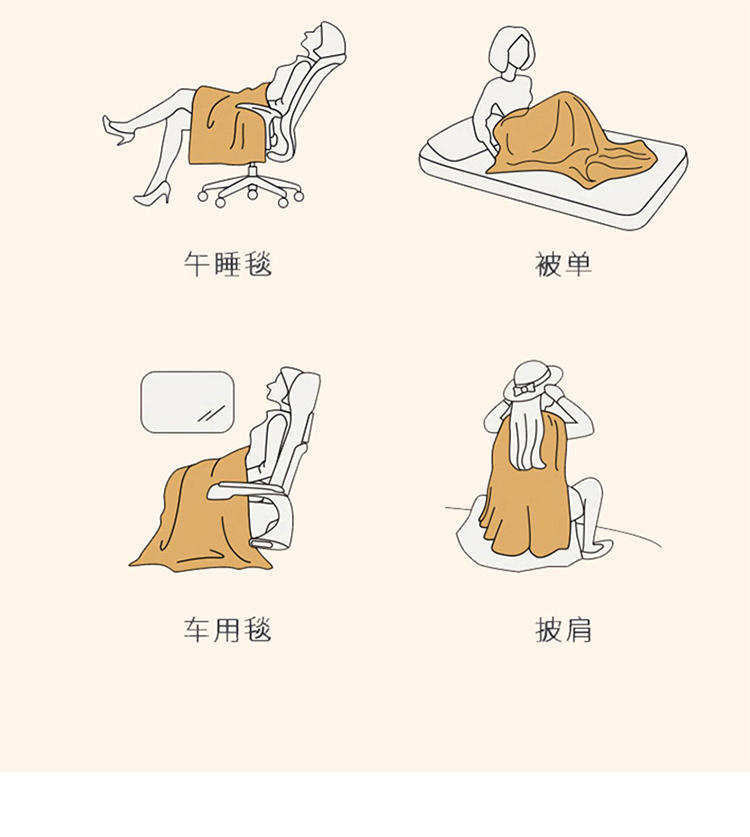 午睡毯

被单

车用毯

披肩