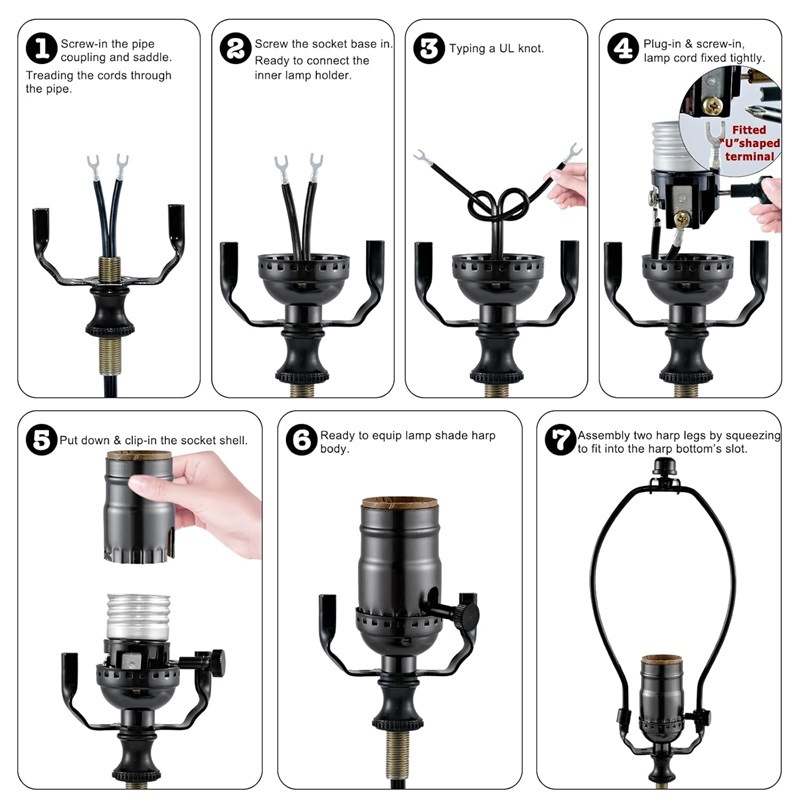 1 Screw-in the pipe coupling and saddle.
Treading the cords through the pipe.

2 Screw the socket base in.
Ready to connect the inner lamp holder.

3 Typing a UL knot.

4 Plug-in & screw-in, lamp cord fixed tightly.

Fitted "U"shaped terminal

5 Put down & clip-in the socket shell.

6 Ready to equip lamp shade harp body.

7 Assembly two harp legs by squeezing to fit into the harp bottom's slot.