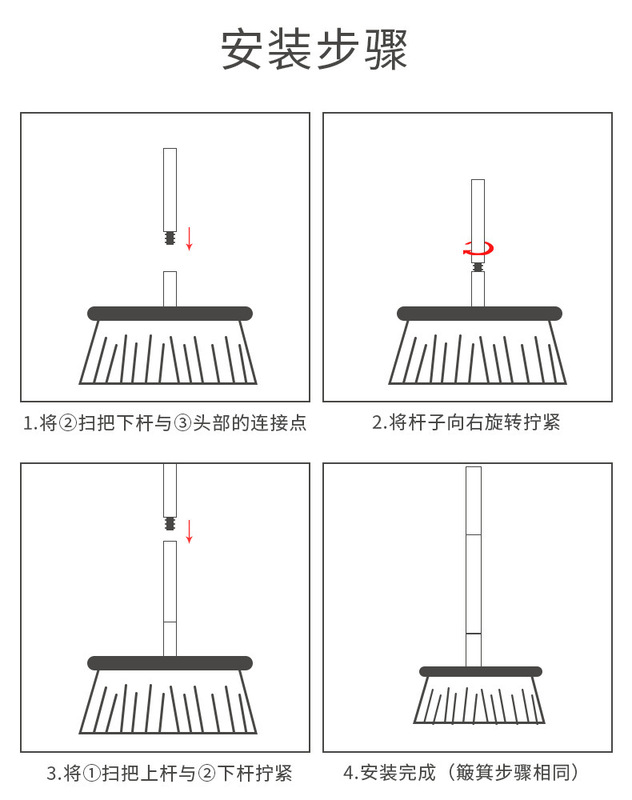 安装步骤

1.将②扫把下杆与③头部的连接点

2.将杆子向右旋转拧紧

3.将①扫把上杆与②下杆拧紧

4.安装完成（簸箕步骤相同）