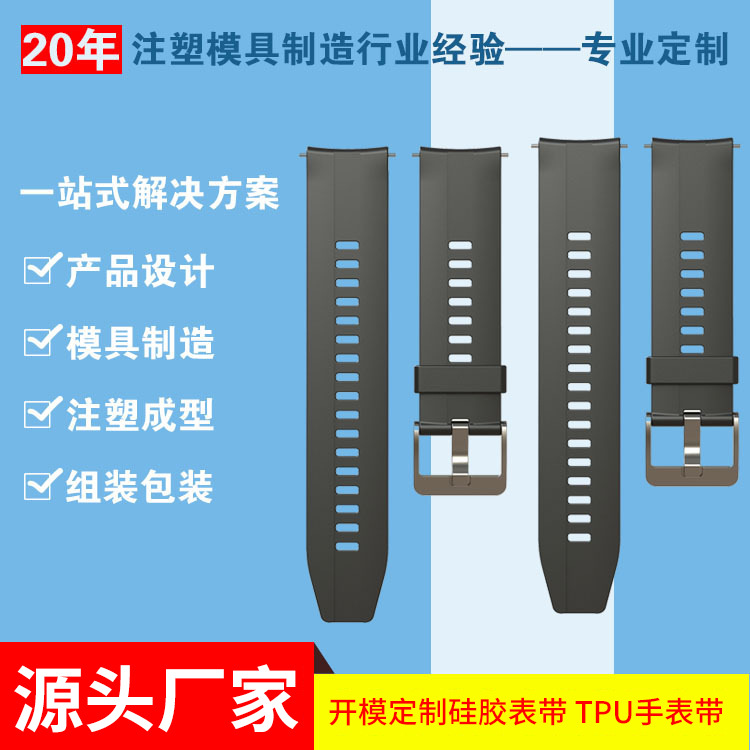 20年 注塑模具制造行业经验——专业定制

一站式解决方案

产品设计

模具制造

注塑成型

组装包装

源头厂家

开模定制硅胶表带 TPU手表带