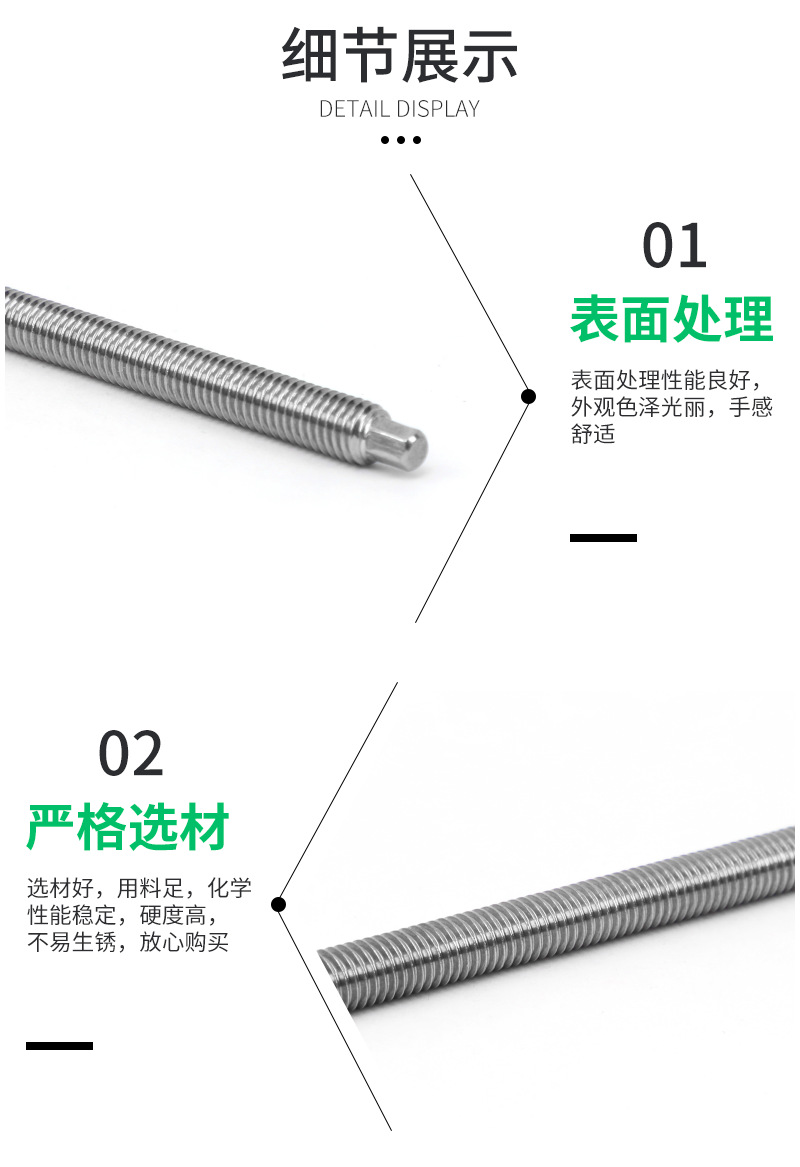 细节展示
DETAIL DISPLAY

01
表面处理
表面处理性能良好，外观色泽光丽，手感舒适

02
严格选材
选材好，用料足，化学性能稳定，硬度高，不易生锈，放心购买