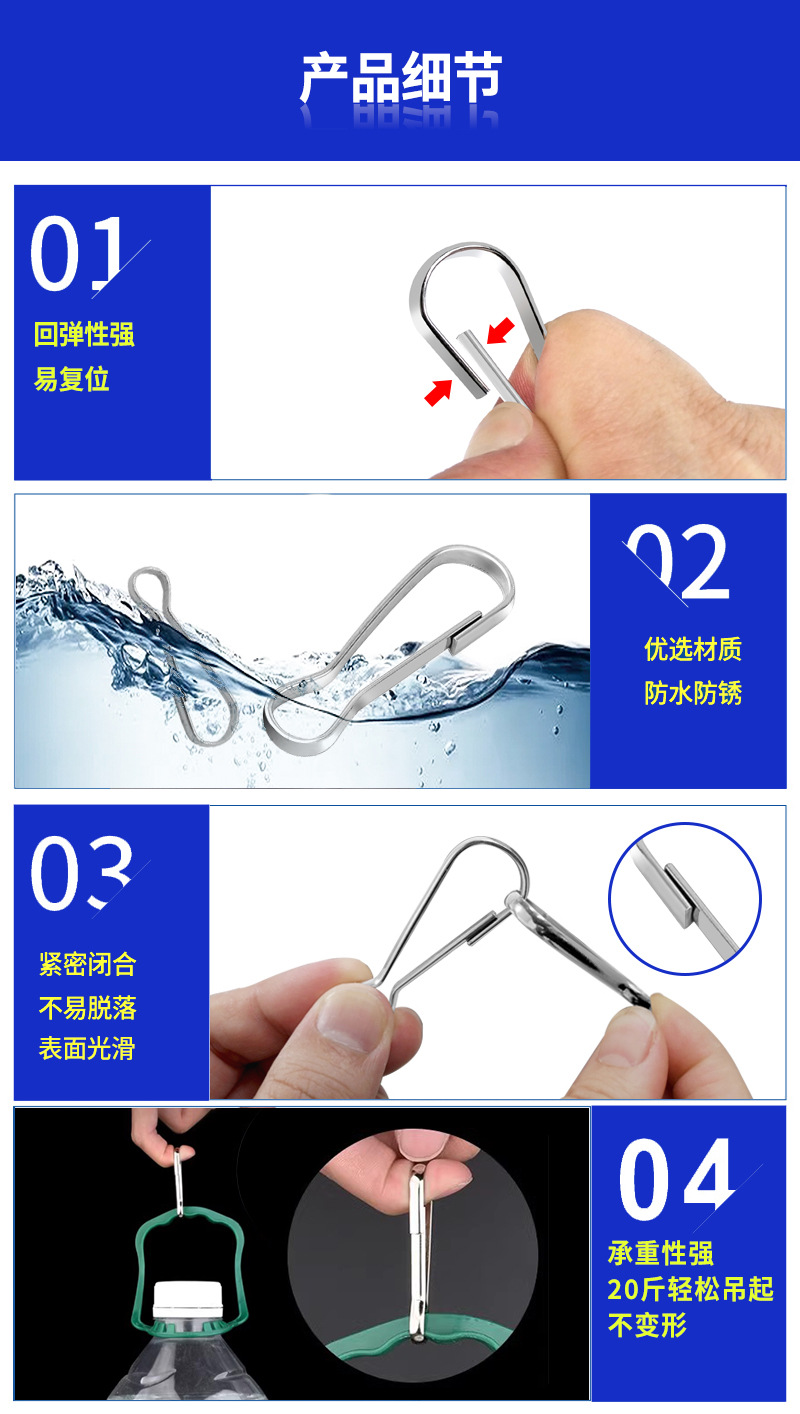 产品细节

01
回弹性强
易复位

02
优选材质
防水防锈

03
紧密闭合
不易脱落
表面光滑

04
承重性强
20斤轻松吊起
不变形