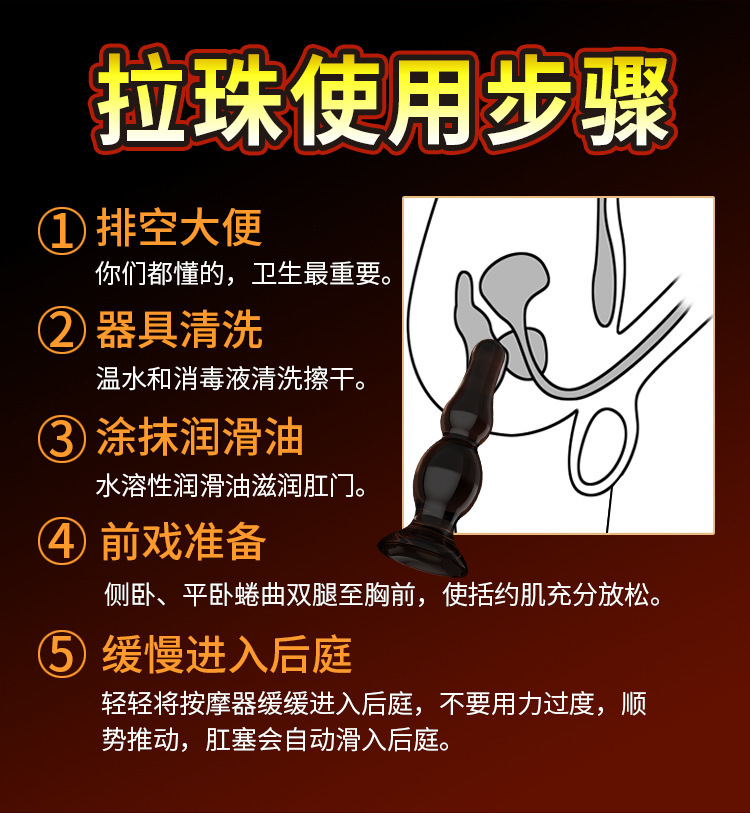 拉珠使用步骤

① 排空大便
你们都懂的，卫生最重要。

② 器具清洗
温水和消毒液清洗擦干。

③ 涂抹润滑油
水溶性润滑油滋润肛门。

④ 前戏准备
侧卧、平卧蜷曲双腿至胸前，使括约肌充分放松。

⑤ 缓慢进入后庭
轻轻将按摩器缓缓进入后庭，不要用力过度，顺势推动，肛塞会自动滑入后庭。