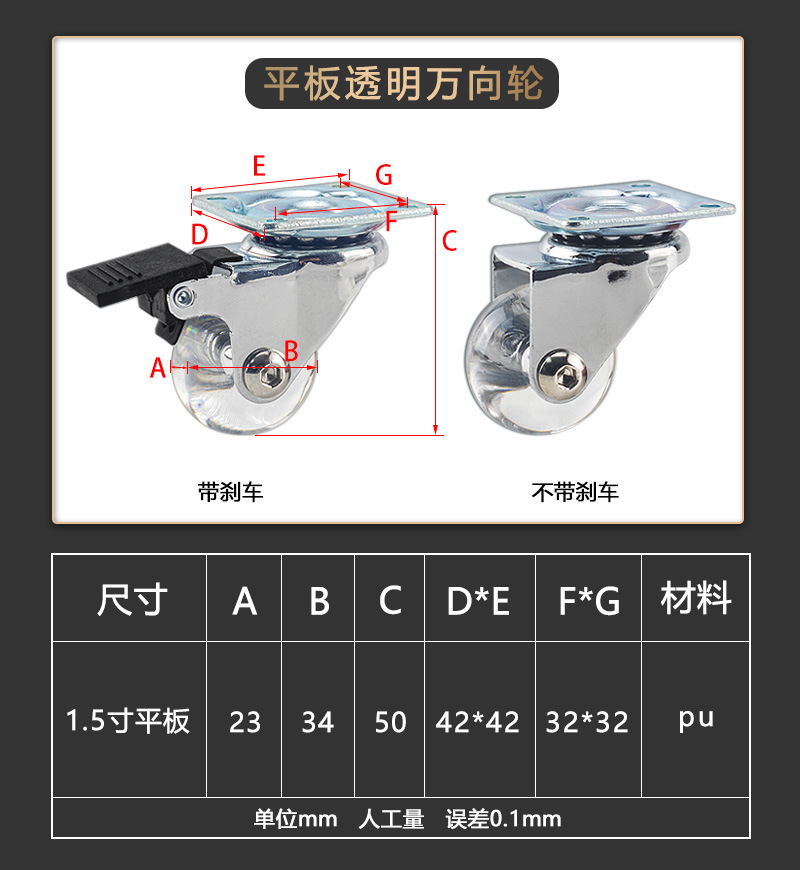 平板透明万向轮

E
G
D
F
C
A
B

带刹车

不带刹车

| 尺寸 | A | B | C | D*E | F*G | 材料 |
|---|---|---|---|---|---|---|
| 1.5寸平板 | 23 | 34 | 50 | 42*42 | 32*32 | pu |

单位mm 人工量 误差0.1mm