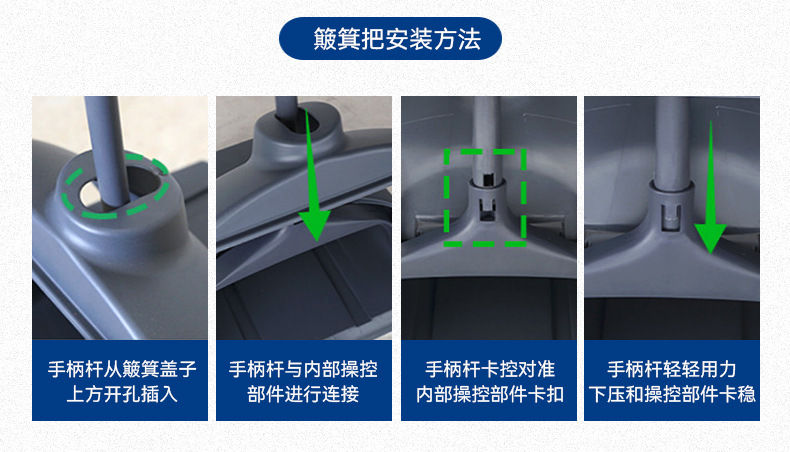 簸箕把安装方法

手柄杆从簸箕盖子上方开孔插入

手柄杆与内部操控部件进行连接

手柄杆卡控对准内部操控部件卡扣

手柄杆轻轻用力下压和操控部件卡稳