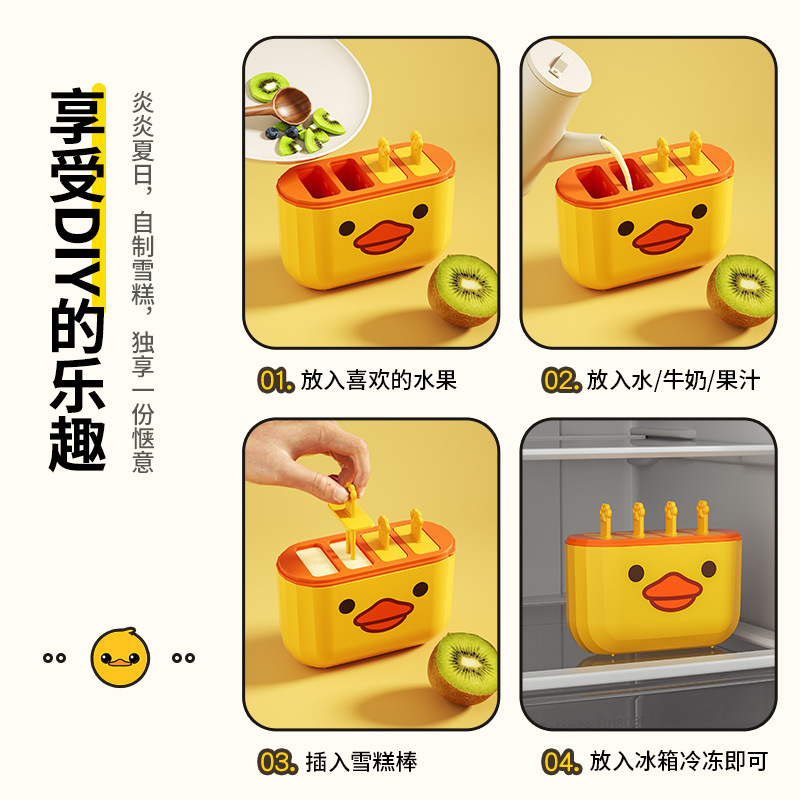 享受DIY的乐趣

炎炎夏日，自制雪糕，独享一份惬意

01. 放入喜欢的水果

02. 放入水/牛奶/果汁

03. 插入雪糕棒

04. 放入冰箱冷冻即可