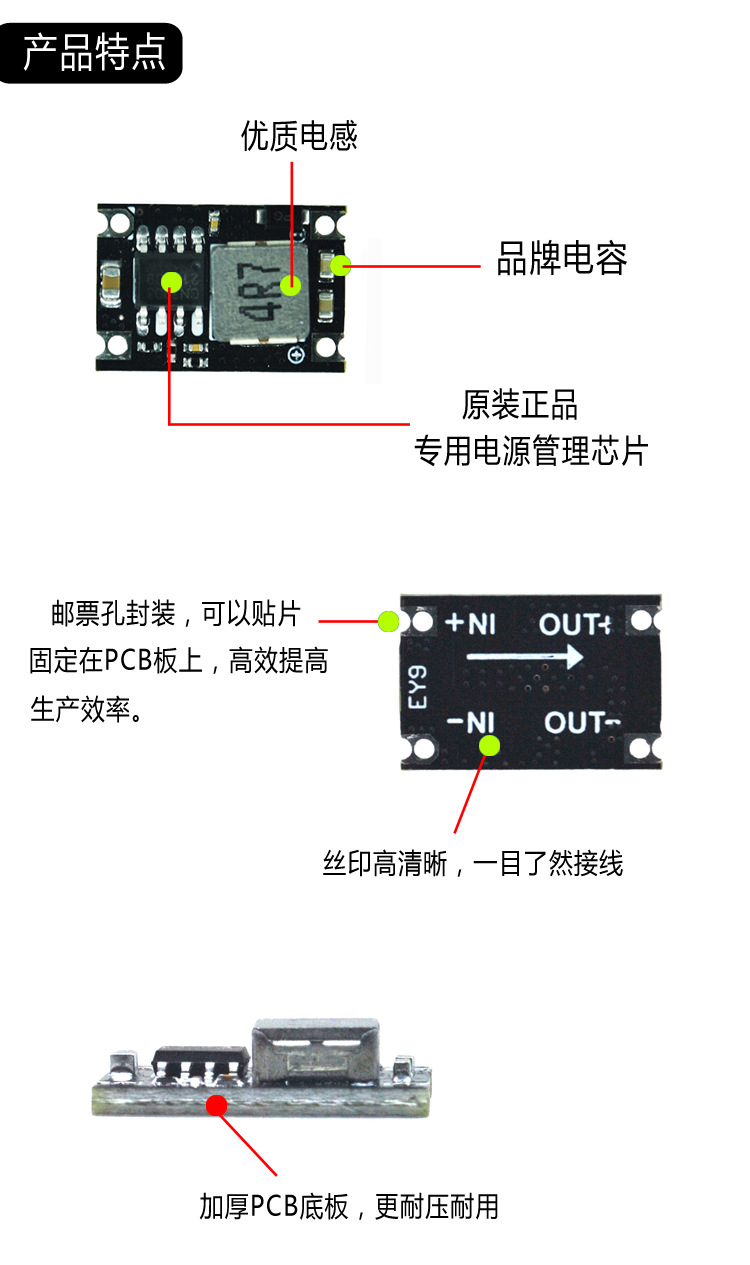 产品特点

优质电感

4R7

品牌电容

原装正品
专用电源管理芯片

邮票孔封装，可以贴片固定在PCB板上，高效提高生产效率。

+NI OUT+

EY9

-NI OUT-

丝印高清晰，一目了然接线

加厚PCB底板，更耐压耐用