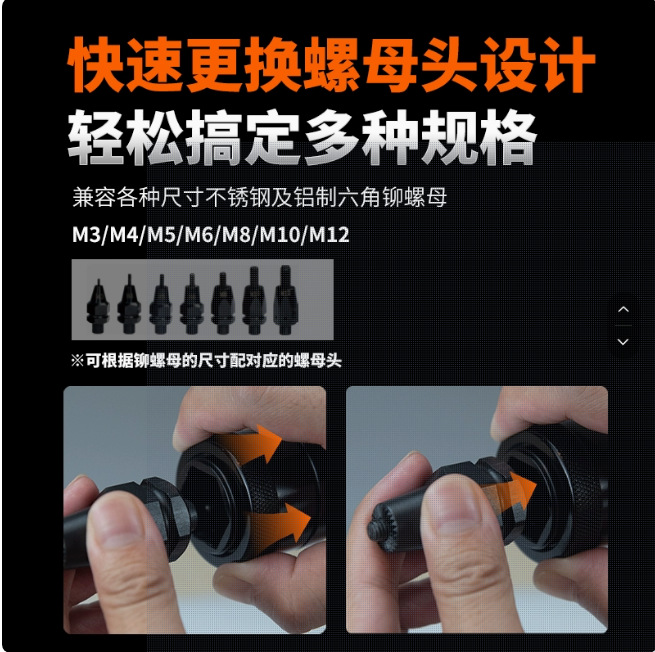 快速更换螺母头设计
轻松搞定多种规格

兼容各种尺寸不锈钢及铝制六角铆螺母

M3/M4/M5/M6/M8/M10/M12

※可根据铆螺母的尺寸配对应的螺母头