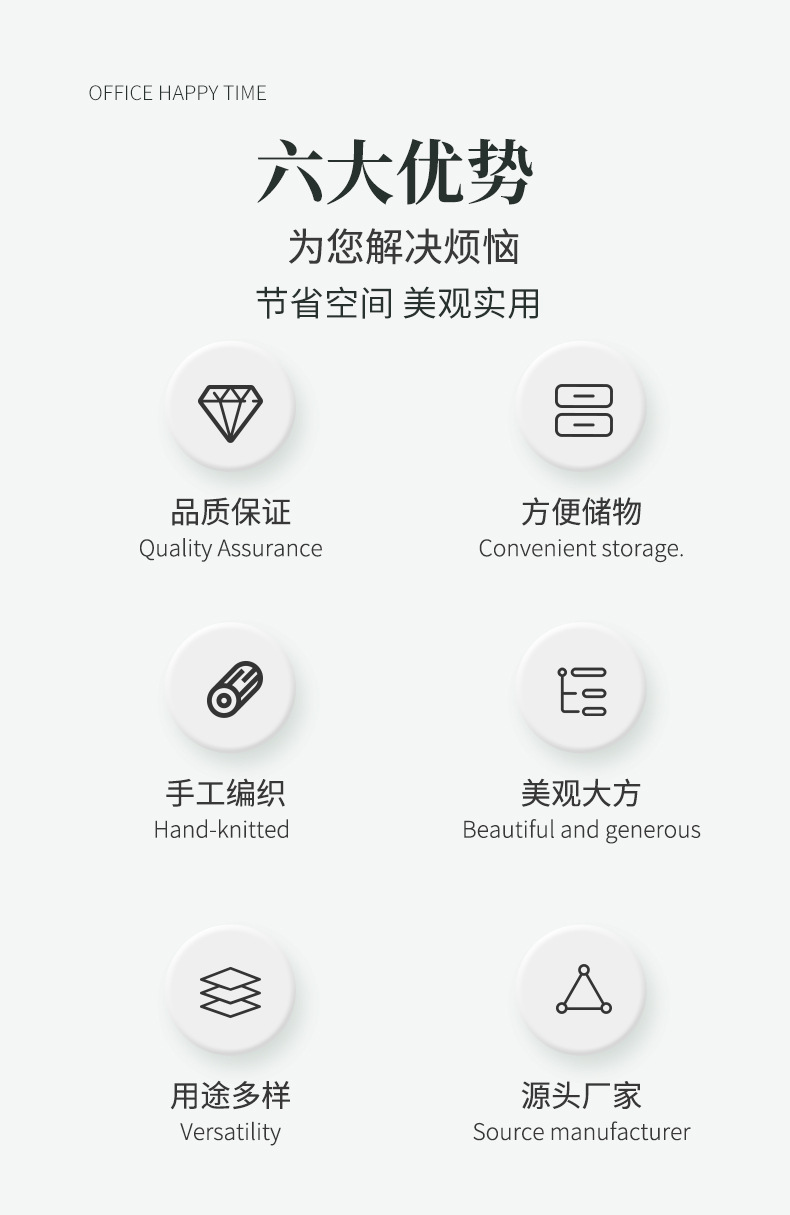 OFFICE HAPPY TIME

六大优势

为您解决烦恼

节省空间 美观实用

品质保证
Quality Assurance

方便储物
Convenient storage.

手工编织
Hand-knitted

美观大方
Beautiful and generous

用途多样
Versatility

源头厂家
Source manufacturer