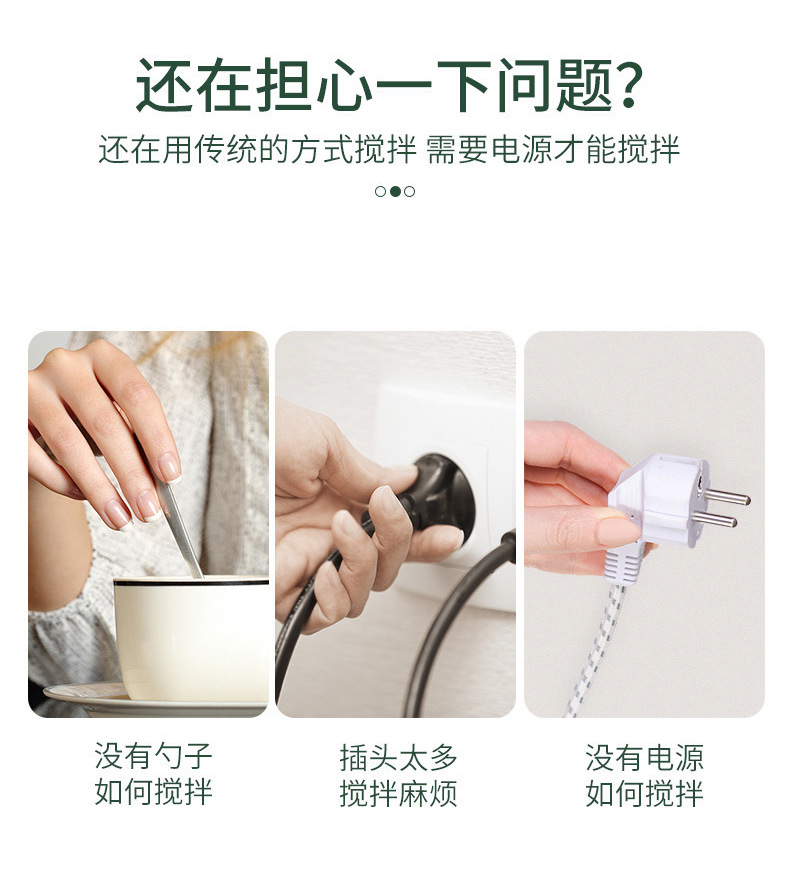 还在担心一下问题?

还在用传统的方式搅拌 需要电源才能搅拌

没有勺子
如何搅拌

插头太多
搅拌麻烦

没有电源
如何搅拌