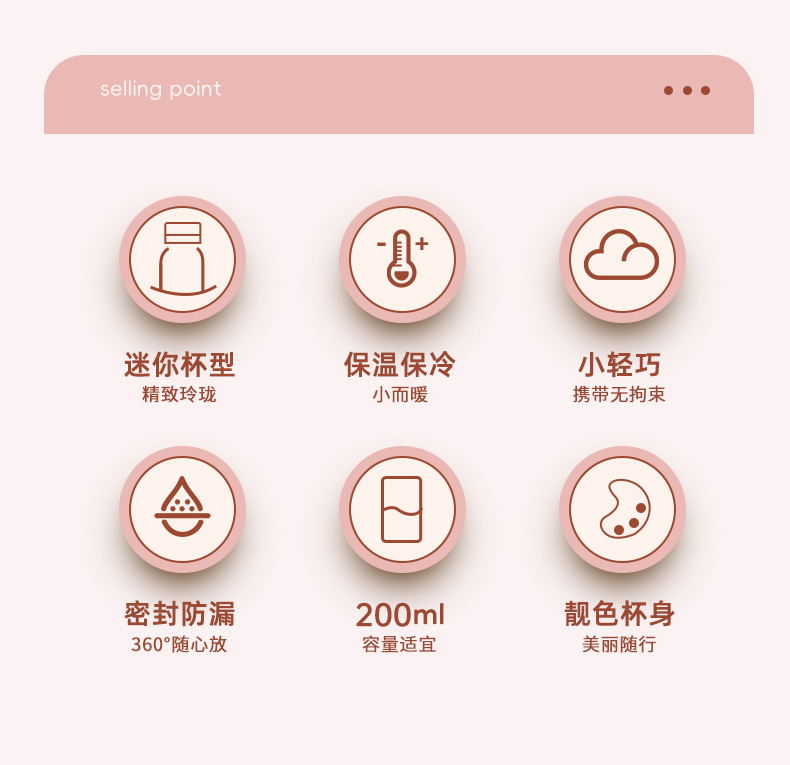 selling point

迷你杯型
精致玲珑

保温保冷
小而暖

小轻巧
携带无拘束

密封防漏
360°随心放

200ml
容量适宜

靓色杯身
美丽随行