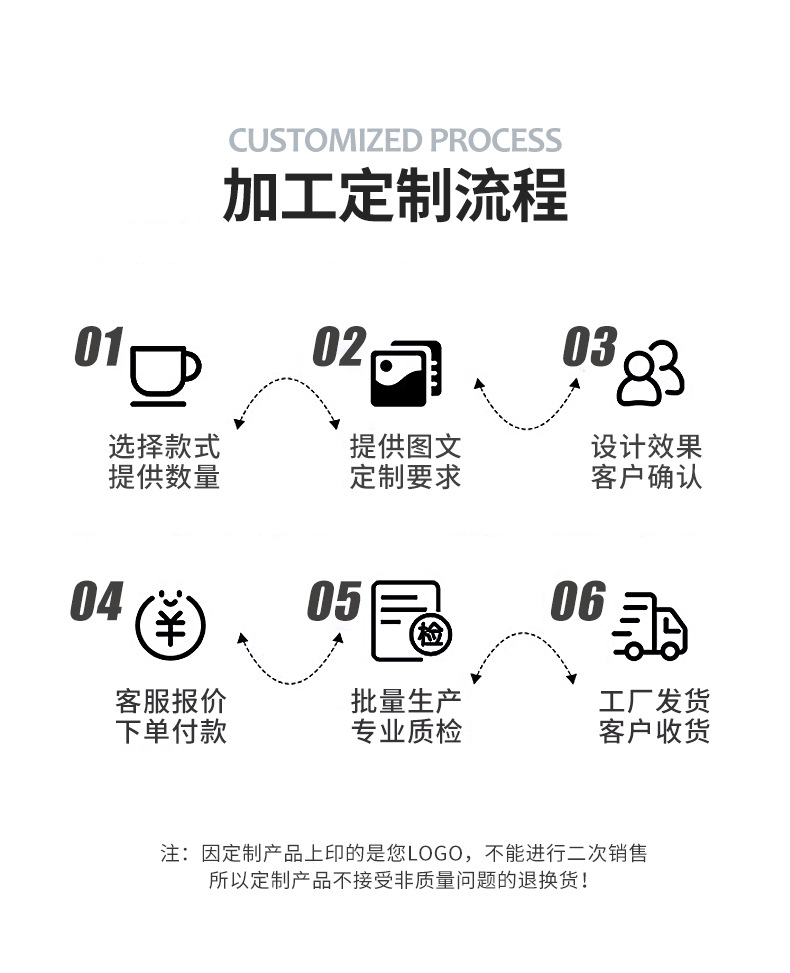 CUSTOMIZED PROCESS
加工定制流程

01
选择款式
提供数量

02
提供图文
定制要求

03
设计效果
客户确认

04
¥
客服报价
下单付款

05
检
批量生产
专业质检

06
工厂发货
客户收货

注：因定制产品上印的是您LOGO，不能进行二次销售
所以定制产品不接受非质量问题的退换货！