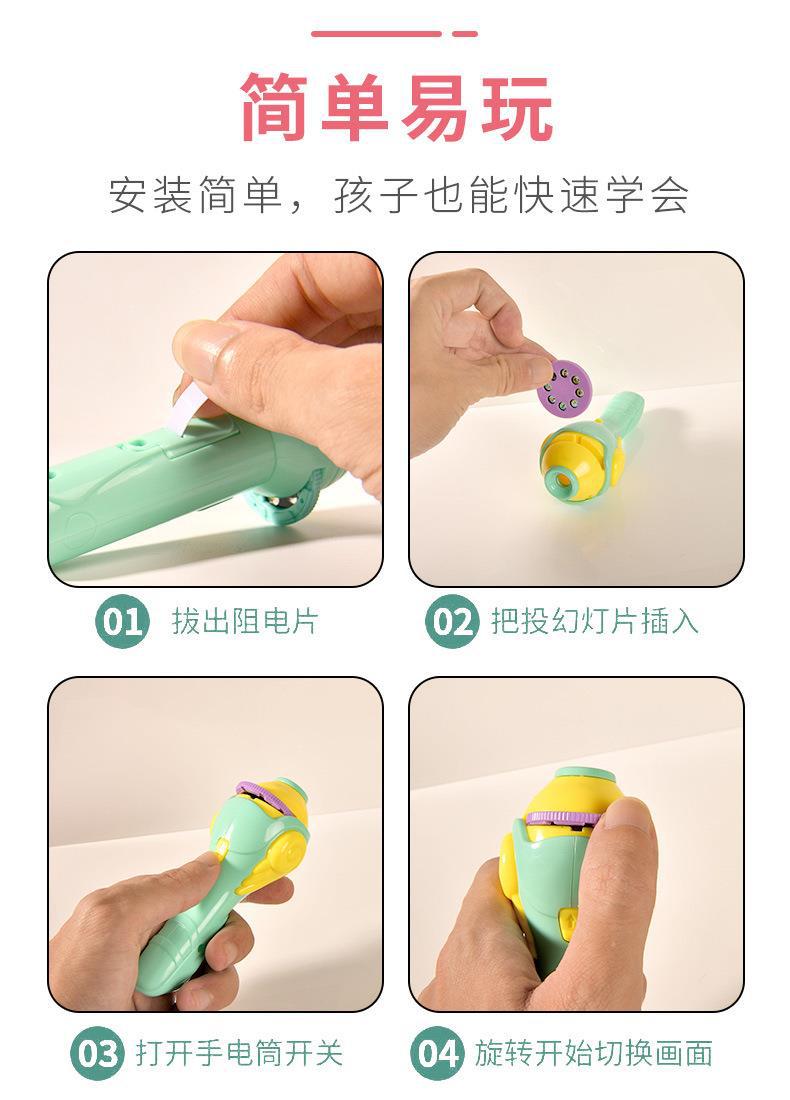 简单易玩

安装简单，孩子也能快速学会

01 拔出阻电片

02 把投幻灯片插入

03 打开手电筒开关

04 旋转开始切换画面