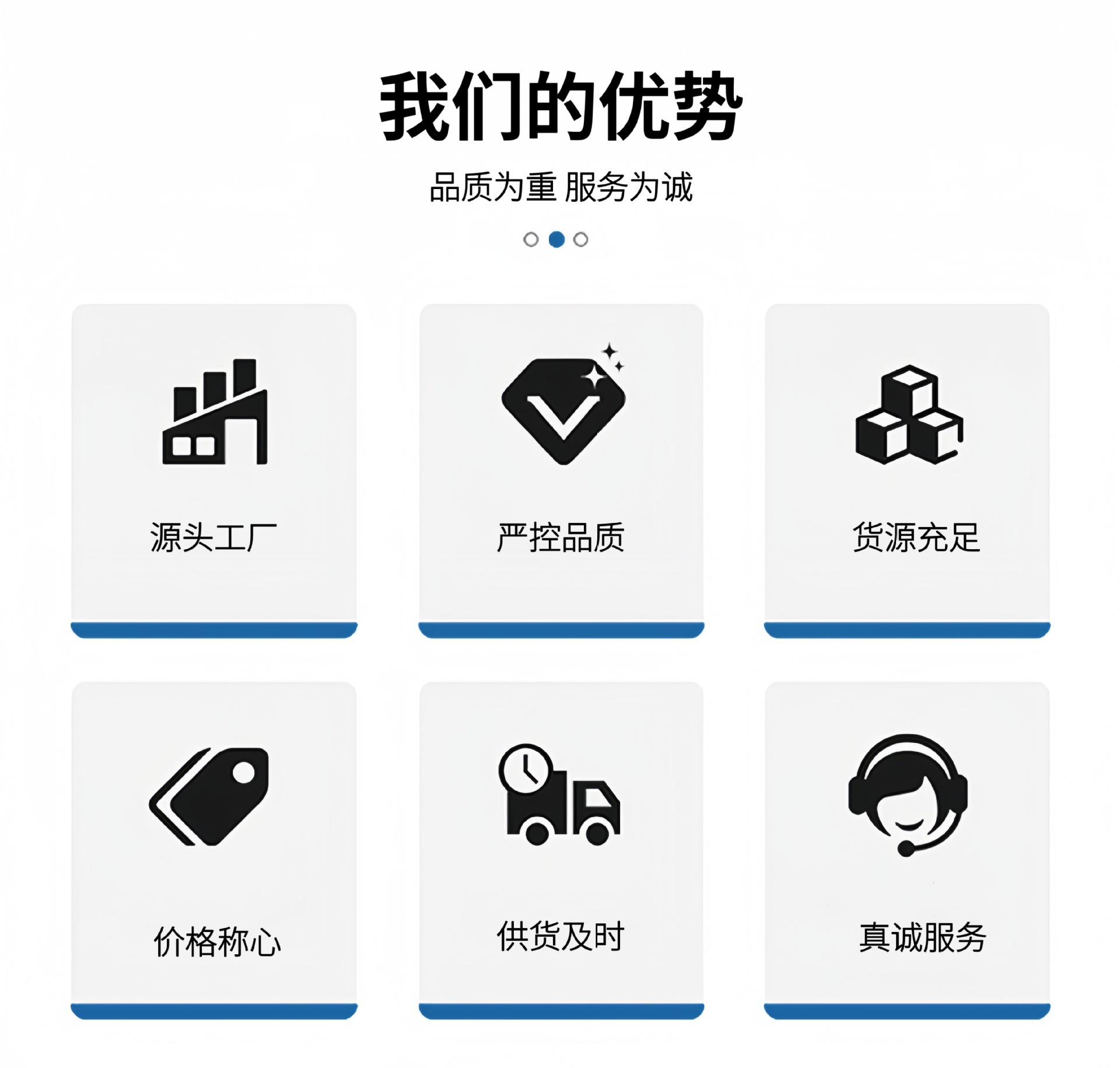 我们的优势

品质为重 服务为诚

源头工厂

严控品质

货源充足

价格称心

供货及时

真诚服务