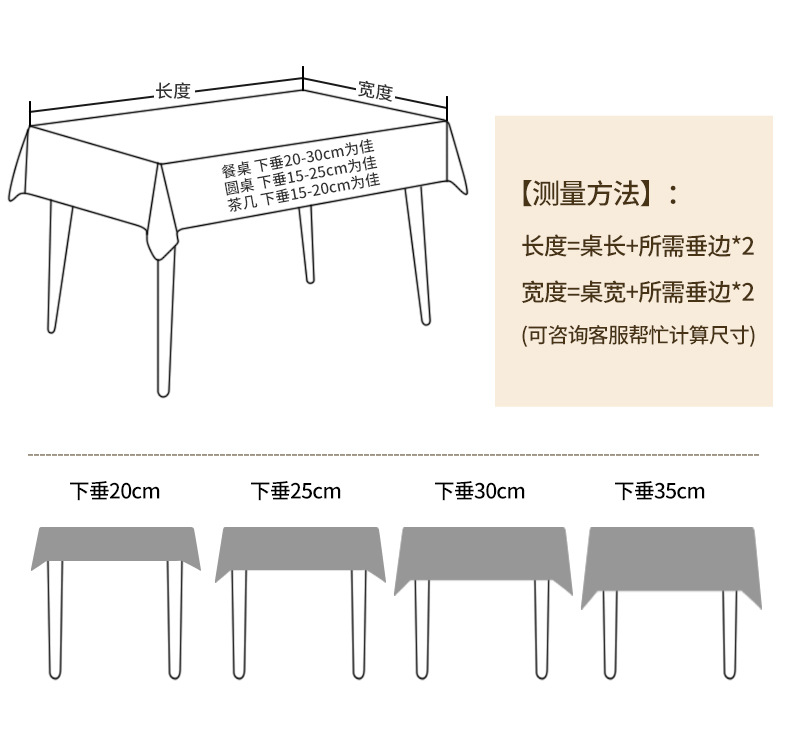 长度

宽度

餐桌 下垂20-30cm为佳
圆桌 下垂15-25cm为佳
茶几 下垂15-20cm为佳

【测量方法】：

长度=桌长+所需垂边*2

宽度=桌宽+所需垂边*2

(可咨询客服帮忙计算尺寸)

下垂20cm

下垂25cm

下垂30cm

下垂35cm