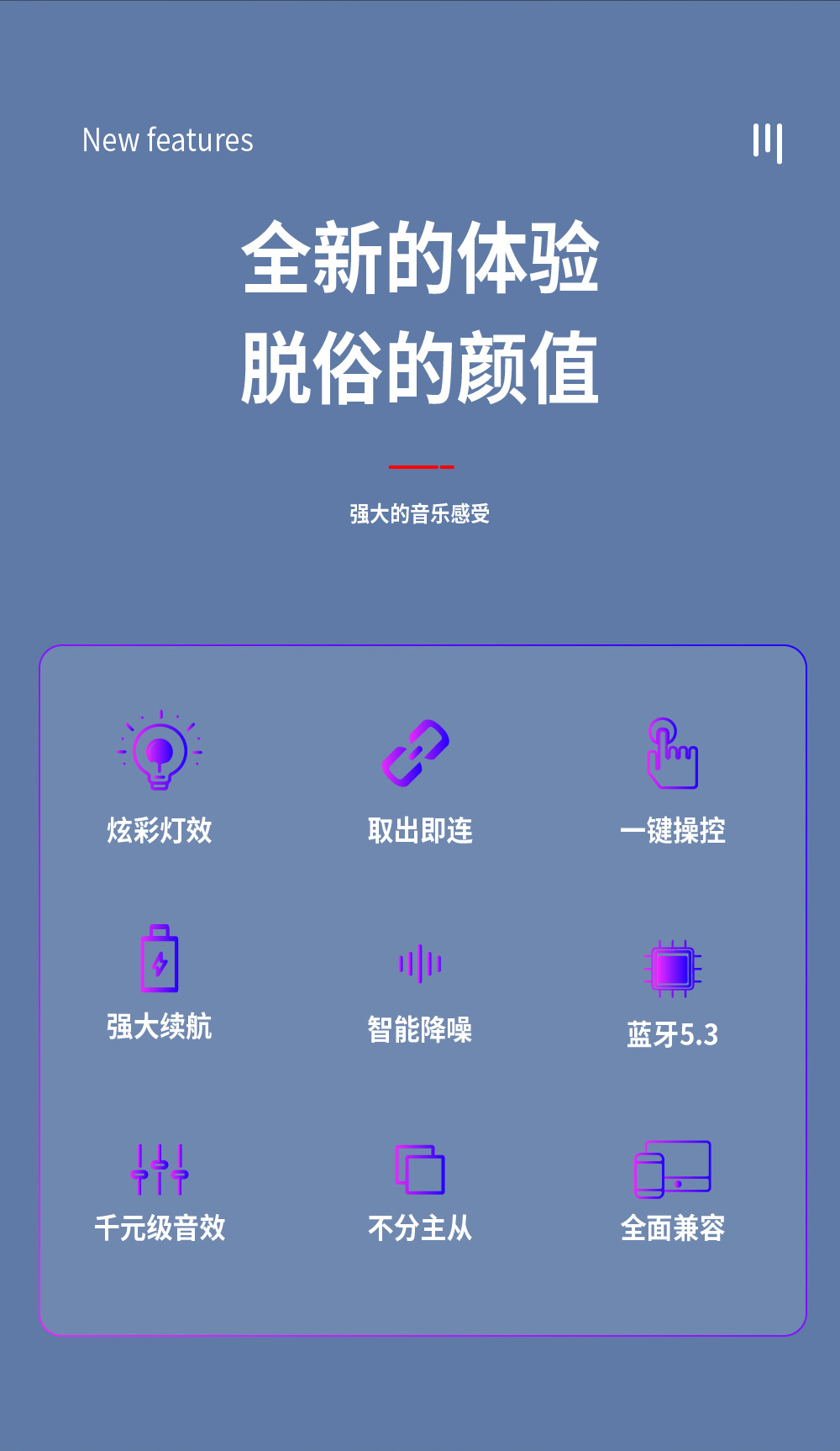 New features

全新的体验
脱俗的颜值

强大的音乐感受

炫彩灯效

取出即连

一键操控

强大续航

智能降噪

蓝牙5.3

千元级音效

不分主从

全面兼容