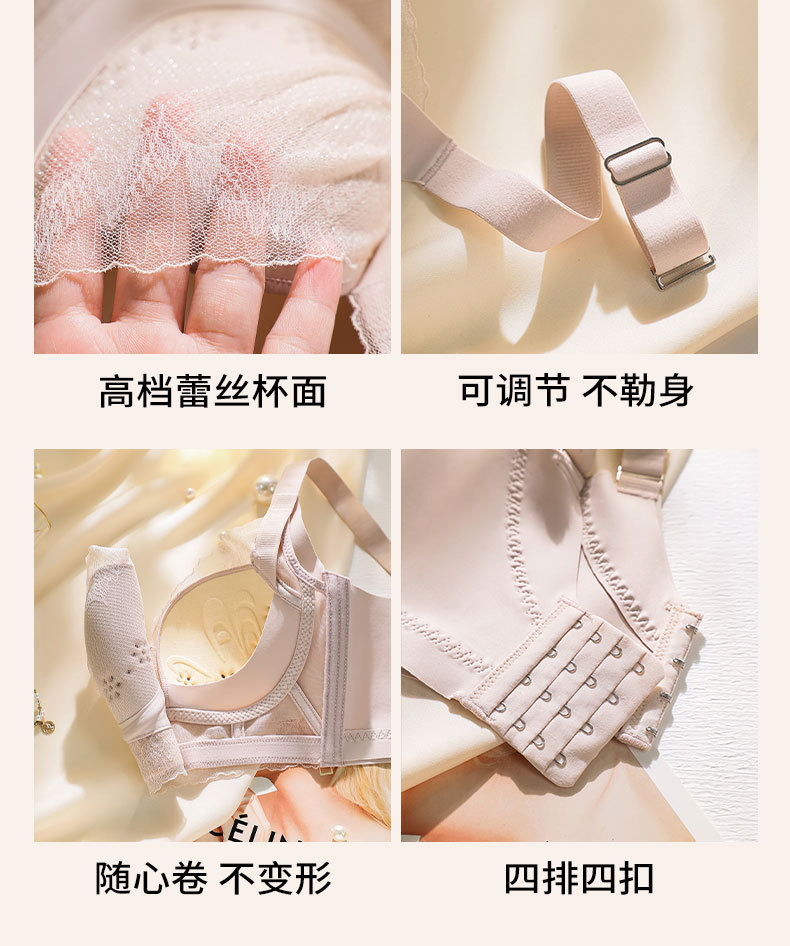 高档蕾丝杯面

可调节 不勒身

随心卷 不变形

四排四扣