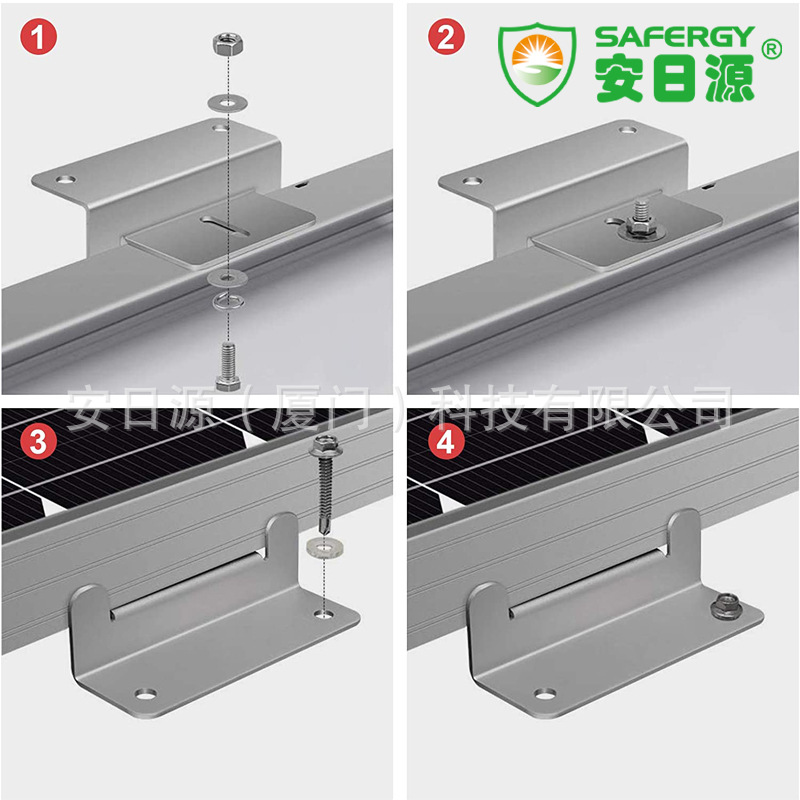 1

2

SAFERGY®
安日源

安日源（厦门）科技有限公司

3

4