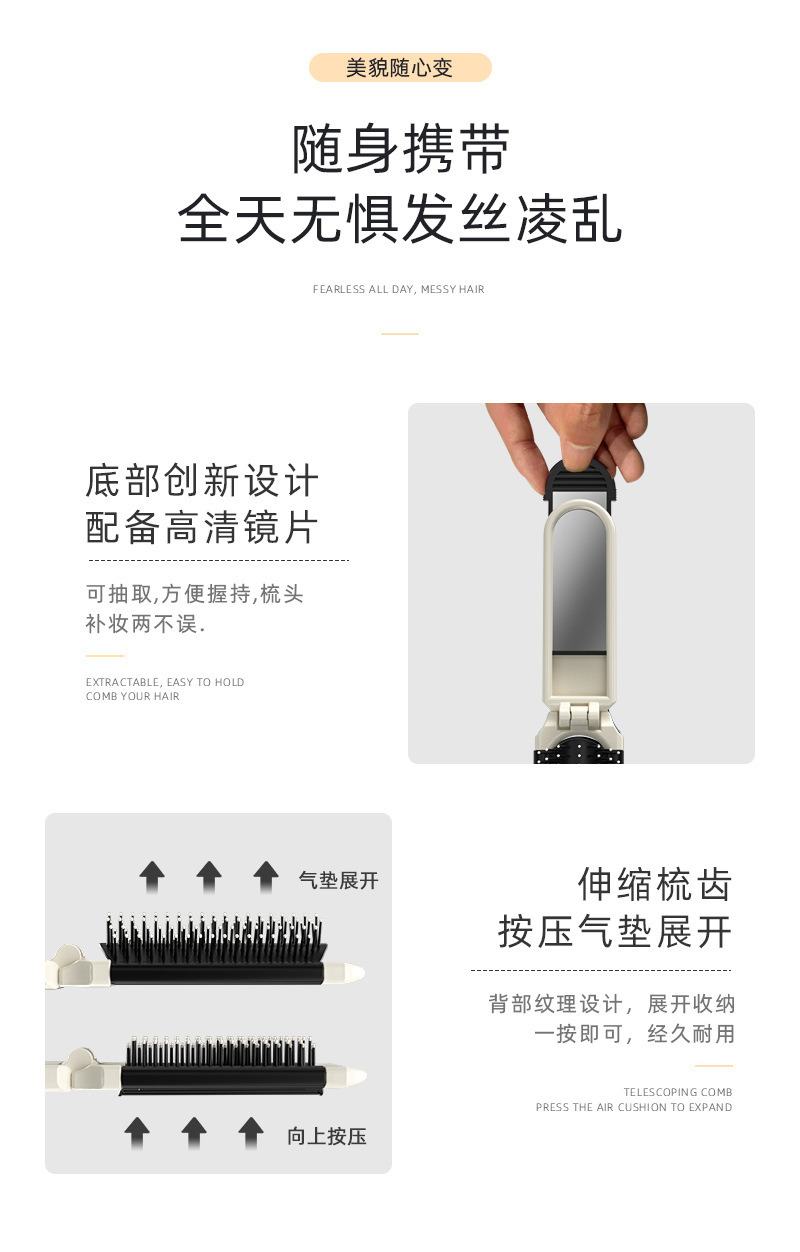 美貌随心变

随身携带
全天无惧发丝凌乱

FEARLESS ALL DAY, MESSY HAIR

底部创新设计
配备高清镜片

可抽取,方便握持,梳头
补妆两不误.

EXTRACTABLE, EASY TO HOLD
COMB YOUR HAIR

气垫展开

向上按压

伸缩梳齿
按压气垫展开

背部纹理设计，展开收纳
一按即可，经久耐用

TELESCOPING COMB
PRESS THE AIR CUSHION TO EXPAND