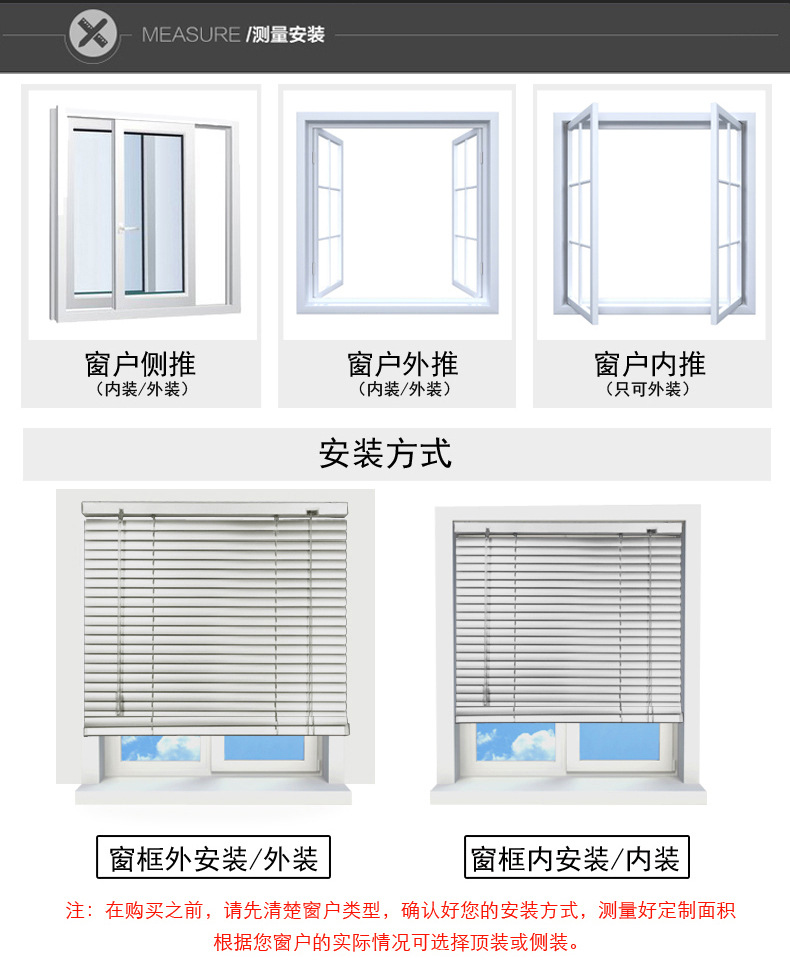 MEASURE /测量安装

窗户侧推
（内装/外装）

窗户外推
（内装/外装）

窗户内推
（只可外装）

安装方式

窗框外安装/外装

窗框内安装/内装

注：在购买之前，请先清楚窗户类型，确认好您的安装方式，测量好定制面积
根据您窗户的实际情况可选择顶装或侧装。