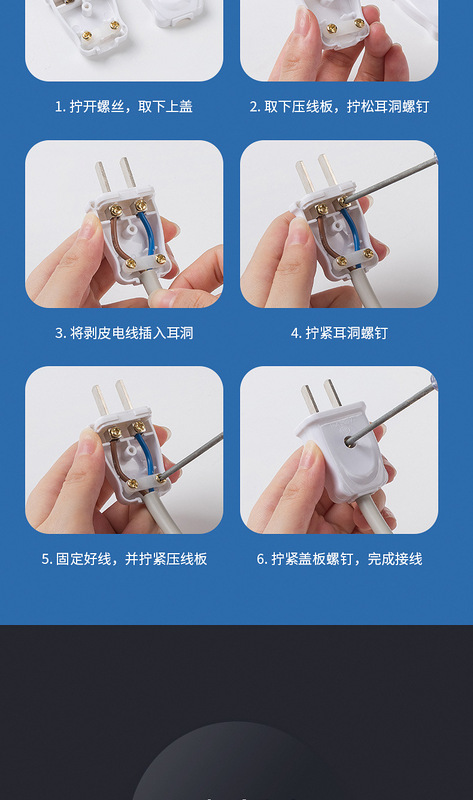 1. 拧开螺丝，取下上盖

2. 取下压线板，拧松耳洞螺钉

3. 将剥皮电线插入耳洞

4. 拧紧耳洞螺钉

5. 固定好线，并拧紧压线板

6. 拧紧盖板螺钉，完成接线