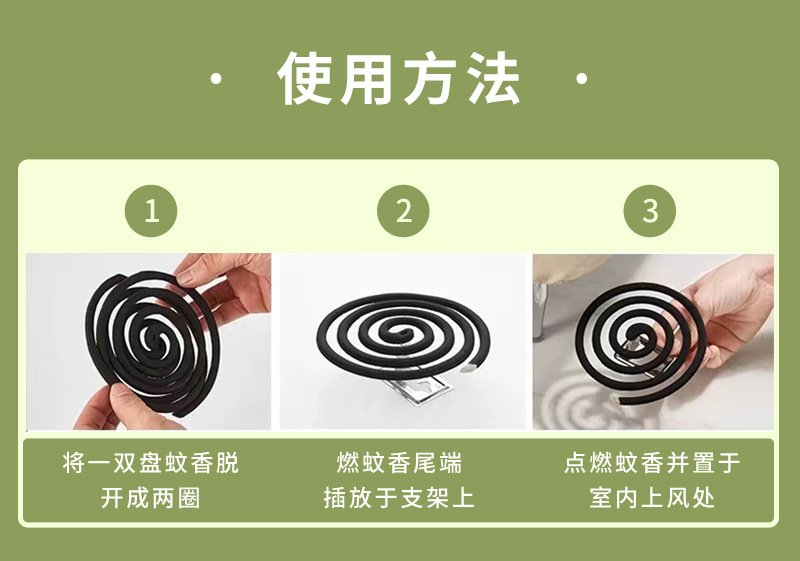 · 使用方法 ·

1

2

3

将一双盘蚊香脱开成两圈

燃蚊香尾端插放于支架上

点燃蚊香并置于室内上风处