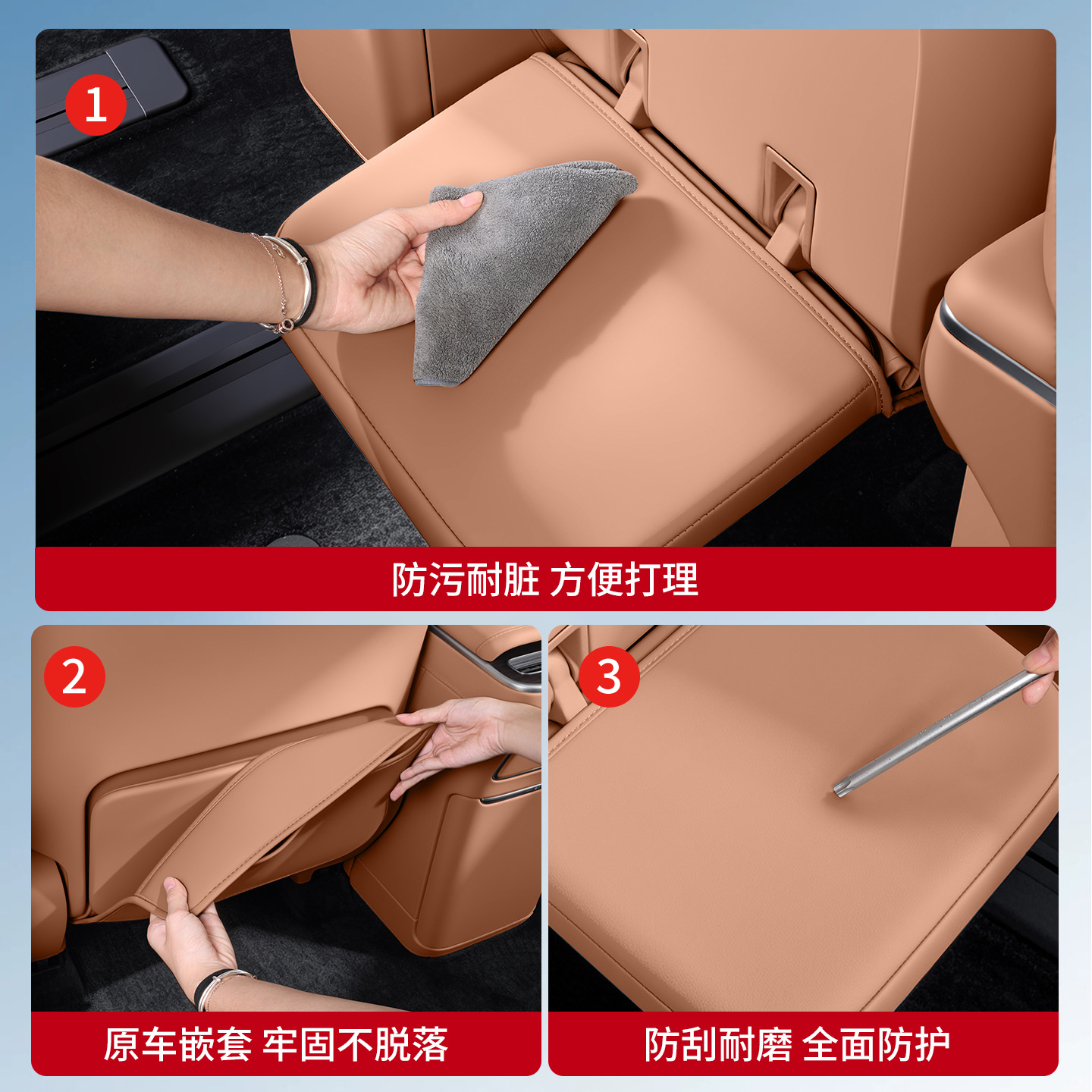 1

防污耐脏 方便打理

2

原车嵌套 牢固不脱落

3

防刮耐磨 全面防护