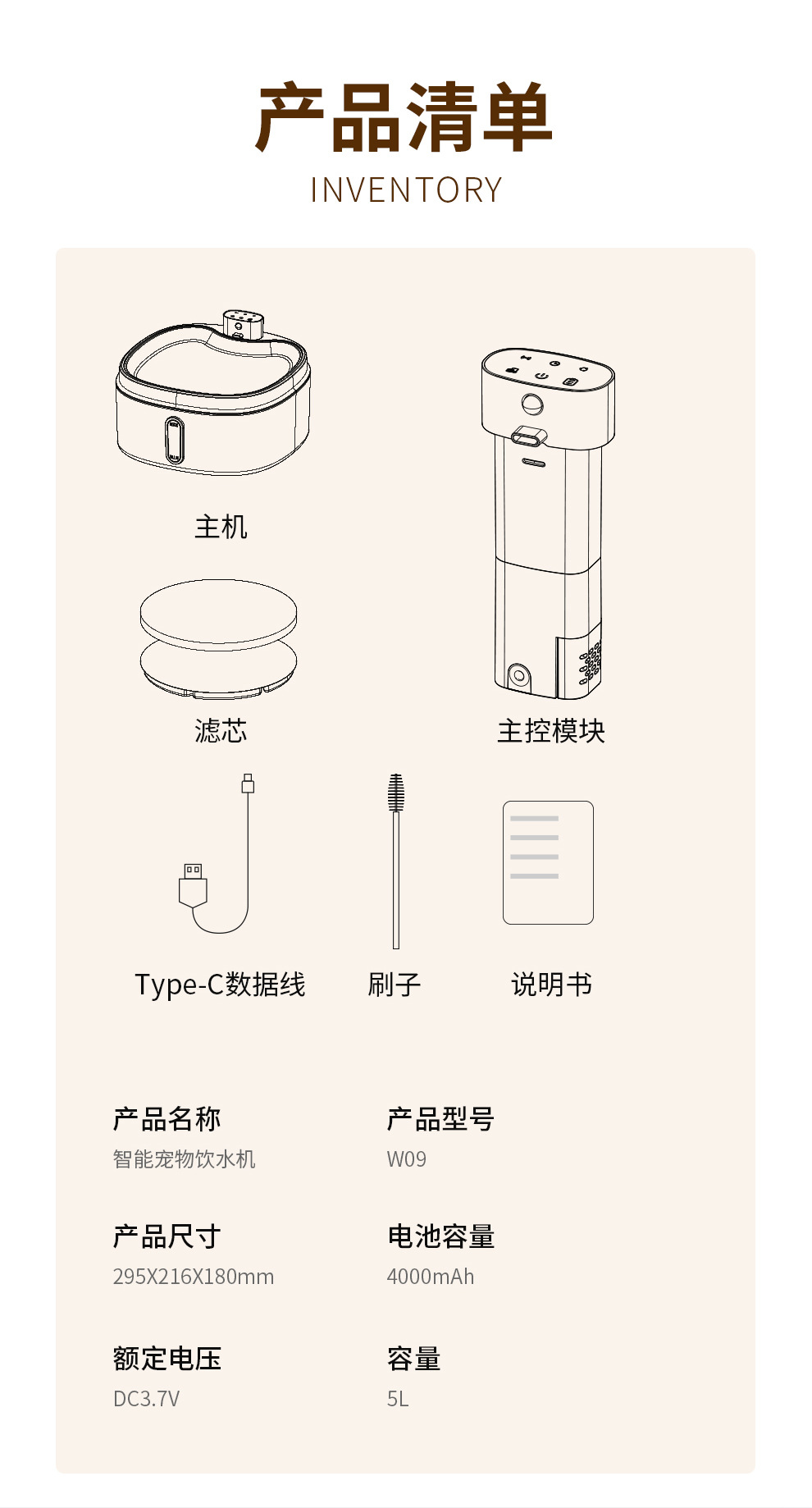 产品清单
INVENTORY

主机

滤芯

主控模块

Type-C数据线

刷子

说明书

产品名称
智能宠物饮水机

产品型号
W09

产品尺寸
295X216X180mm

电池容量
4000mAh

额定电压
DC3.7V

容量
5L