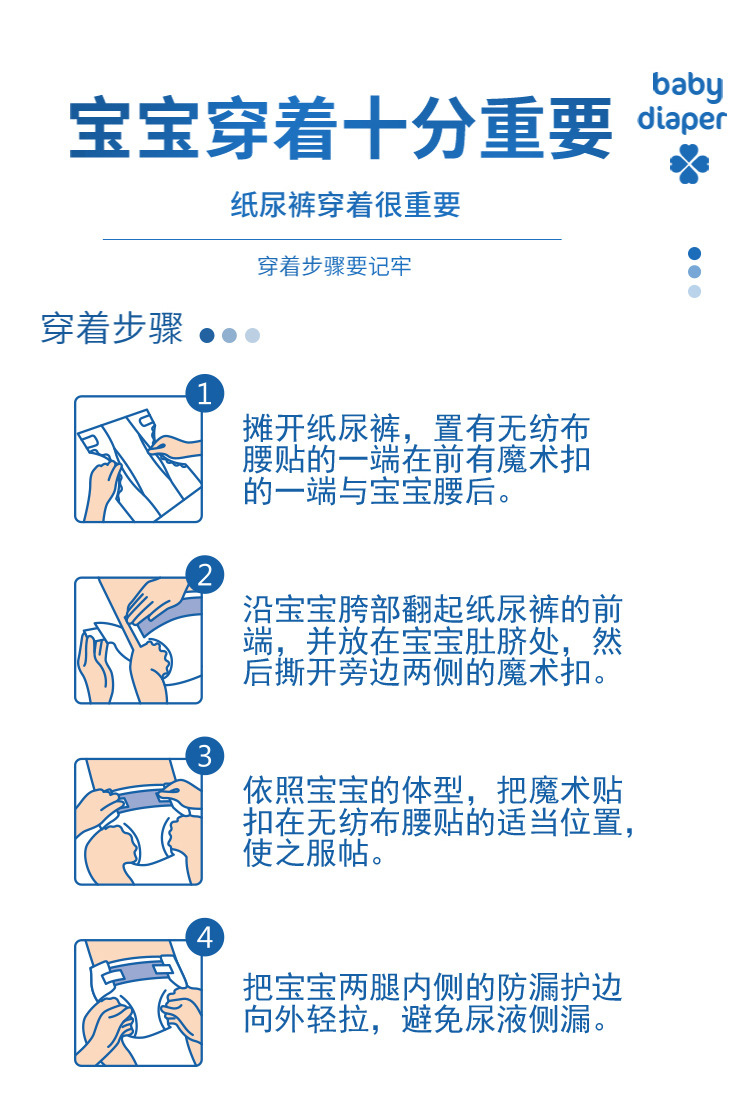 宝宝穿着十分重要

baby diaper

纸尿裤穿着很重要

穿着步骤要记牢

穿着步骤

1
摊开纸尿裤，置有无纺布腰贴的一端在前有魔术扣的一端与宝宝腰后。

2
沿宝宝胯部翻起纸尿裤的前端，并放在宝宝肚脐处，然后撕开旁边两侧的魔术扣。

3
依照宝宝的体型，把魔术贴扣在无纺布腰贴的适当位置，使之服帖。

4
把宝宝两腿内侧的防漏护边向外轻拉，避免尿液侧漏。