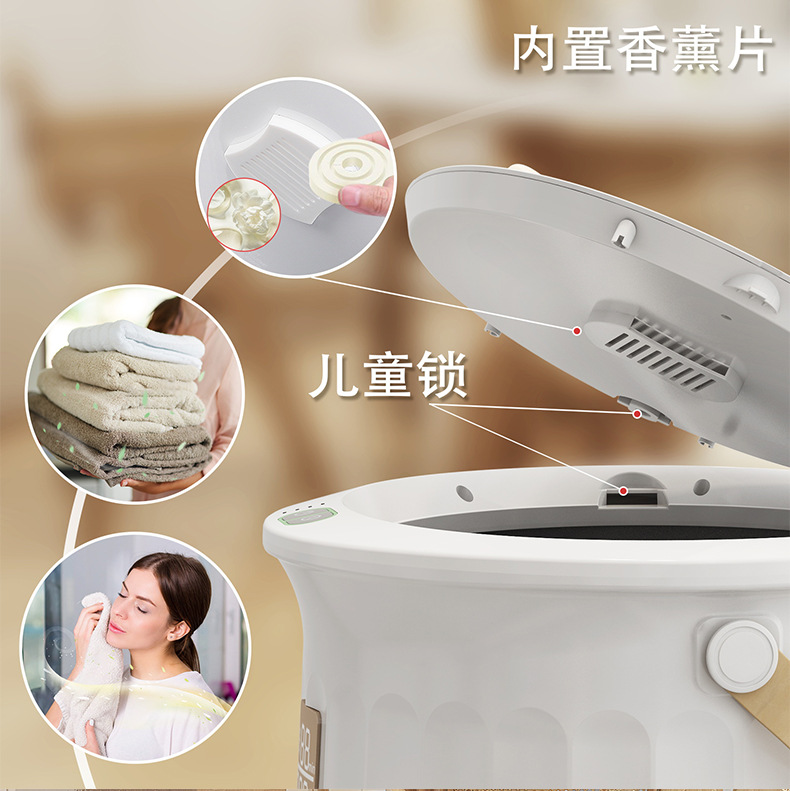 内置香薰片

儿童锁