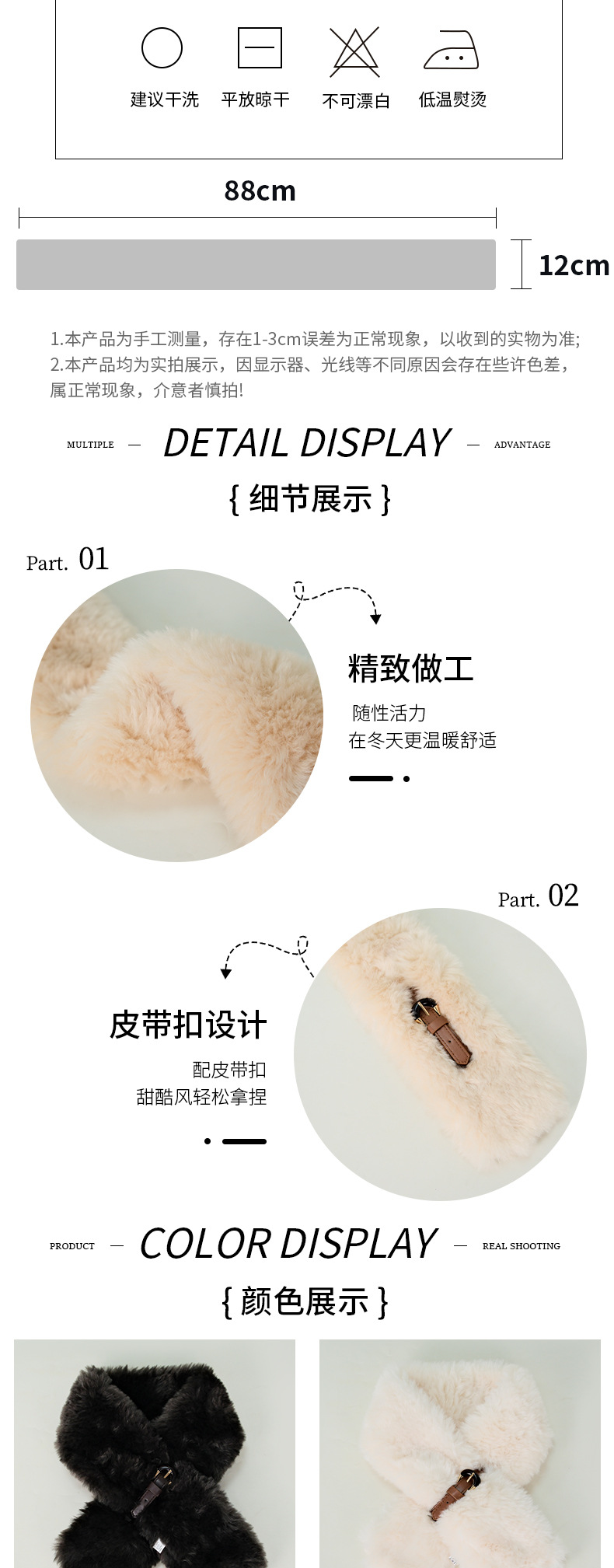 建议干洗 平放晾干 不可漂白 低温熨烫

88cm

12cm

1.本产品为手工测量，存在1-3cm误差为正常现象，以收到的实物为准;
2.本产品均为实拍展示，因显示器、光线等不同原因会存在些许色差，属正常现象，介意者慎拍!

MULTIPLE — DETAIL DISPLAY — ADVANTAGE

{ 细节展示 }

Part. 01

精致做工

随性活力
在冬天更温暖舒适

Part. 02

皮带扣设计

配皮带扣
甜酷风轻松拿捏

PRODUCT — COLOR DISPLAY — REAL SHOOTING

{ 颜色展示 }