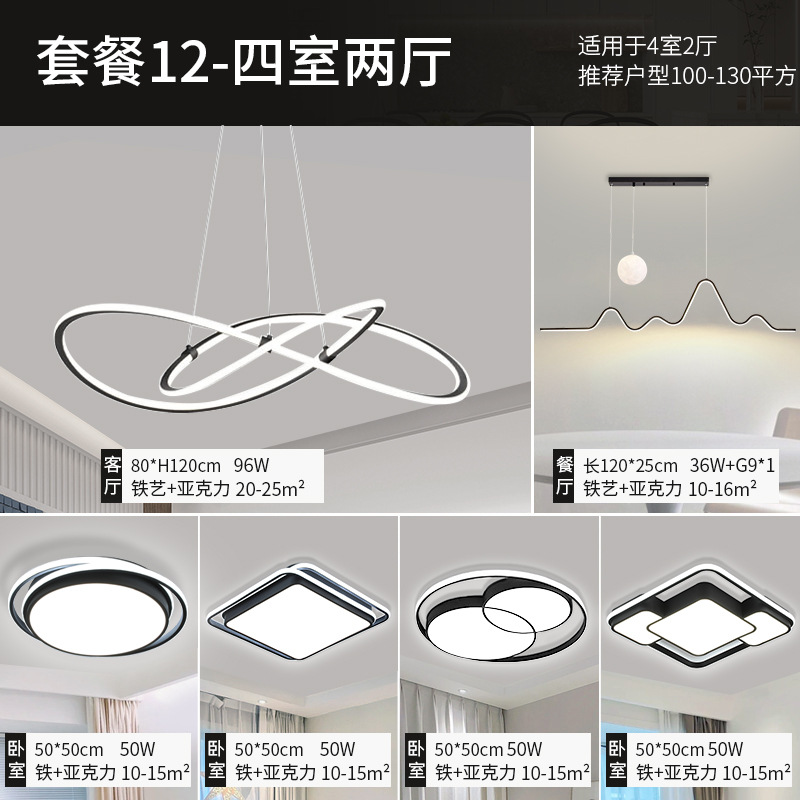 套餐12-四室两厅

适用于4室2厅
推荐户型100-130平方

客厅
80*H120cm 96W
铁艺+亚克力 20-25m²

餐厅
长120*25cm 36W+G9*1
铁艺+亚克力 10-16m²

卧室
50*50cm 50W
铁+亚克力 10-15m²

卧室
50*50cm 50W
铁+亚克力 10-15m²

卧室
50*50cm 50W
铁+亚克力 10-15m²

卧室
50*50cm 50W
铁+亚克力 10-15m²