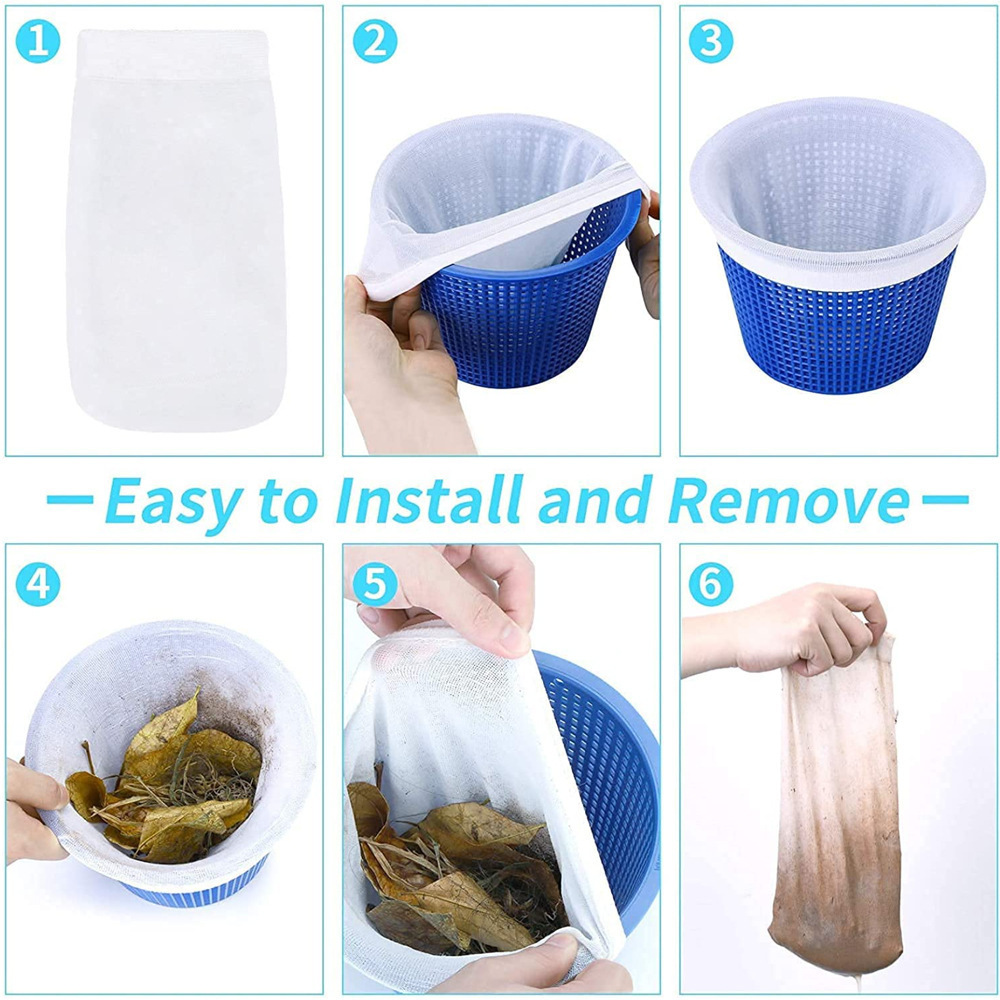 1

2

3

Easy to Install and Remove

4

5

6